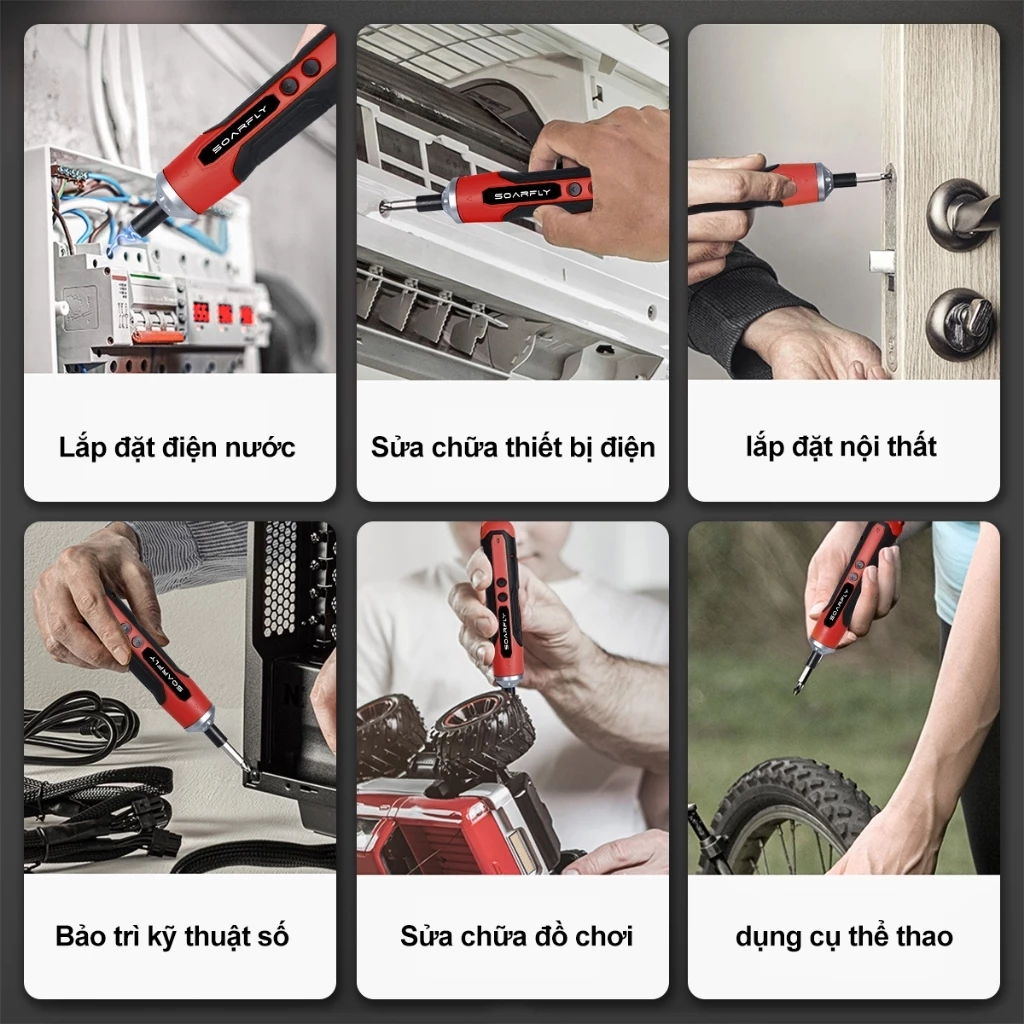 SOARFLY

Lắp đặt điện nước

SOARFLY

Sửa chữa thiết bị điện

lắp đặt nội thất

SOARFLY

Bảo trì kỹ thuật số

SOARFLY

Sửa chữa đồ chơi

SOARFLY

dụng cụ thể thao