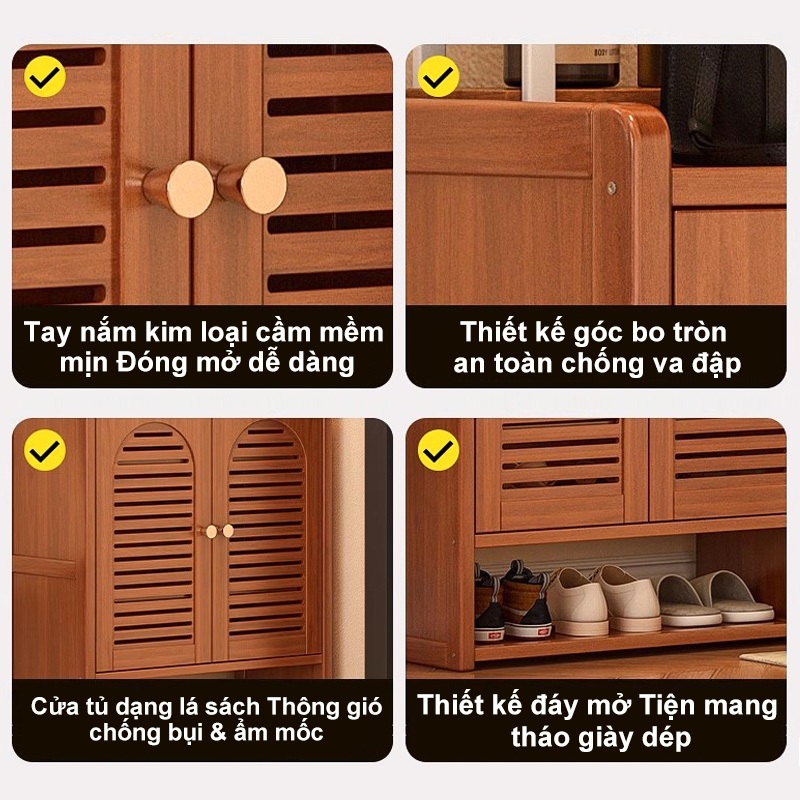 Tay nắm kim loại cầm mềm mịn Đóng mở dễ dàng

Thiết kế góc bo tròn an toàn chống va đập

Cửa tủ dạng lá sách Thông gió chống bụi & ẩm mốc

Thiết kế đáy mở Tiện mang tháo giày dép