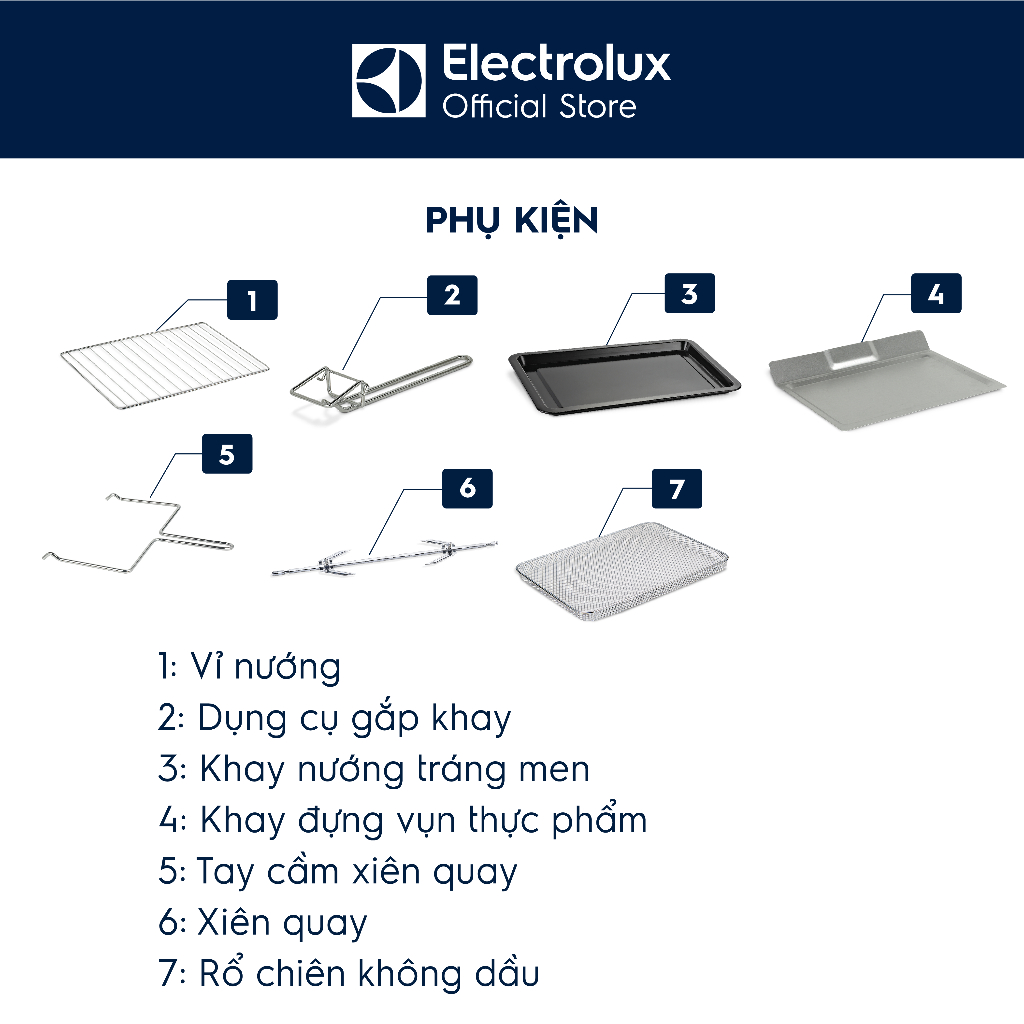 Electrolux
Official Store

PHỤ KIỆN

1

2

3

4

5

6

7

1: Vỉ nướng
2: Dụng cụ gắp khay
3: Khay nướng tráng men
4: Khay đựng vụn thực phẩm
5: Tay cầm xiên quay
6: Xiên quay
7: Rổ chiên không dầu