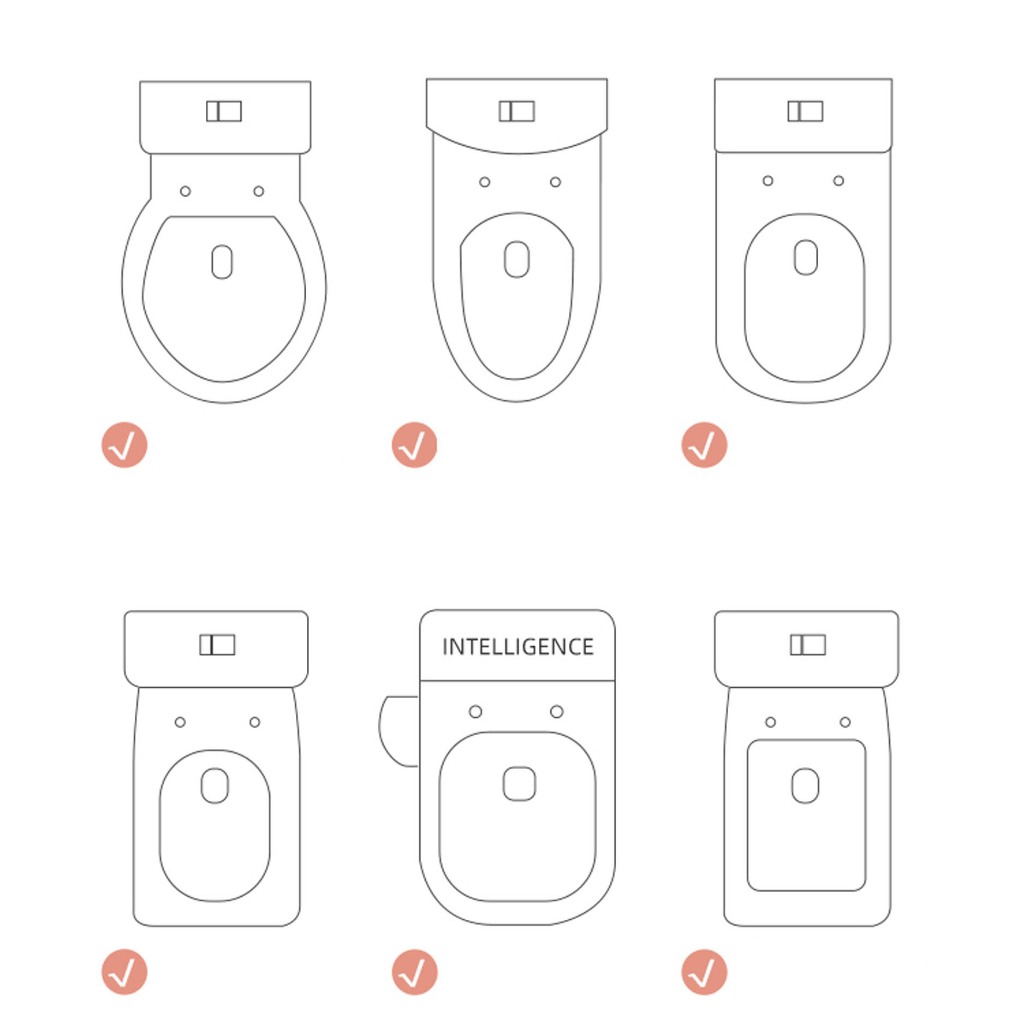 INTELLIGENCE