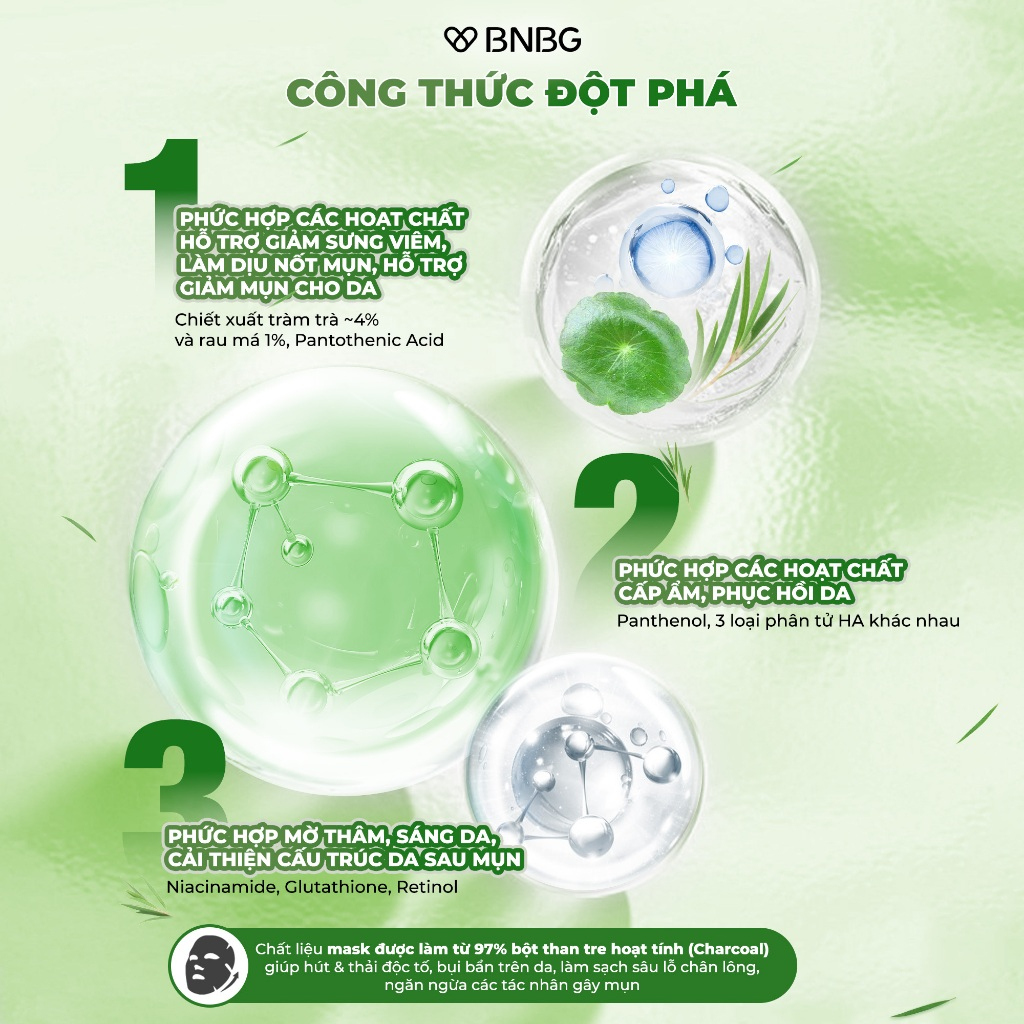 BNBG

CÔNG THỨC ĐỘT PHÁ

1

PHỨC HỢP CÁC HOẠT CHẤT HỖ TRỢ GIẢM SƯNG VIÊM, LÀM DỊU NỐT MỤN, HỖ TRỢ GIẢM MỤN CHO DA

Chiết xuất tràm trà ~4% và rau má 1%, Pantothenic Acid

2

PHỨC HỢP CÁC HOẠT CHẤT CẤP ẨM, PHỤC HỒI DA

Panthenol, 3 loại phân tử HA khác nhau

3

PHỨC HỢP MỜ THÂM, SÁNG DA, CẢI THIỆN CẤU TRÚC DA SAU MỤN

Niacinamide, Glutathione, Retinol

Chất liệu mask được làm từ 97% bột than tre hoạt tính (Charcoal) giúp hút & thải độc tố, bụi bẩn trên da, làm sạch sâu lỗ chân lông, ngăn ngừa các tác nhân gây mụn