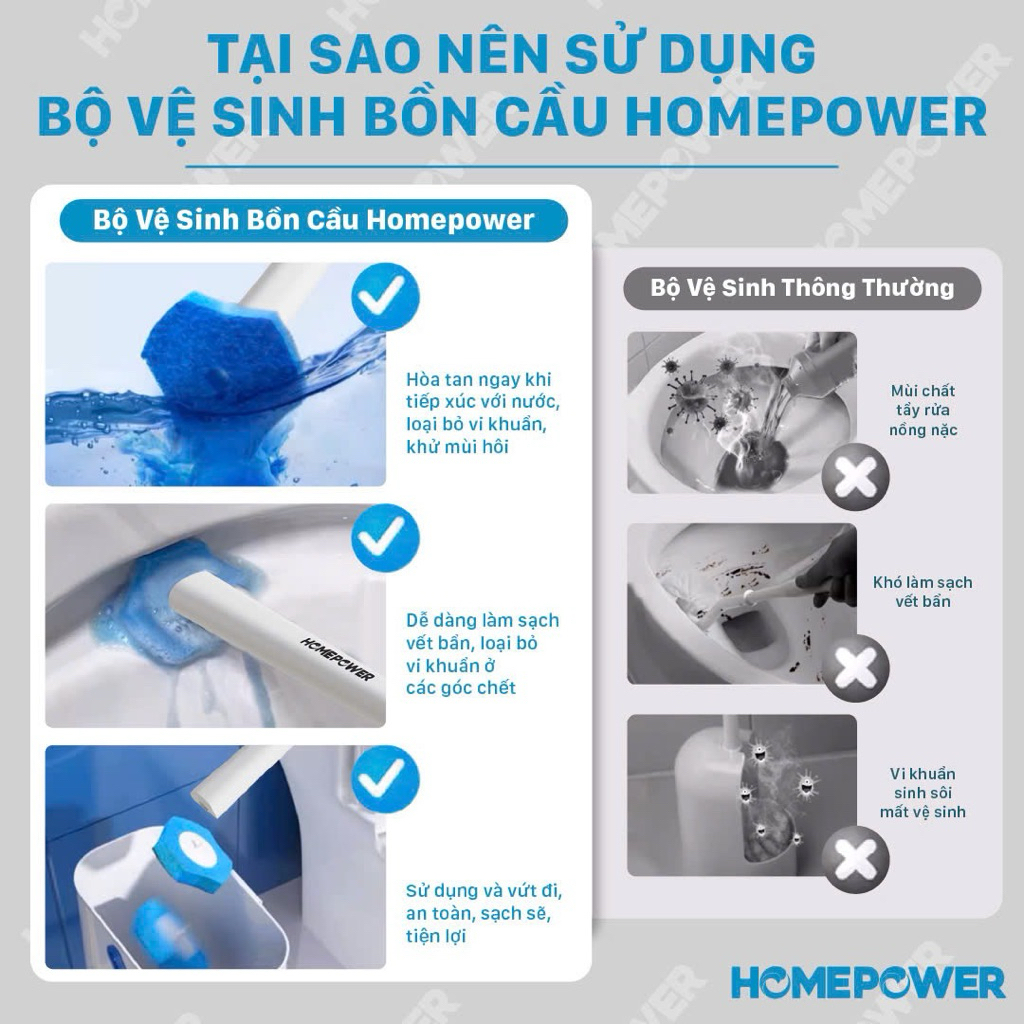 TẠI SAO NÊN SỬ DỤNG
BỘ VỆ SINH BỒN CẦU HOMEPOWER

Bộ Vệ Sinh Bồn Cầu Homepower

Hòa tan ngay khi tiếp xúc với nước, loại bỏ vi khuẩn, khử mùi hôi

HOMEPOWER

Dễ dàng làm sạch vết bẩn, loại bỏ vi khuẩn ở các góc chết

Sử dụng và vứt đi, an toàn, sạch sẽ, tiện lợi

Bộ Vệ Sinh Thông Thường

Mùi chất tẩy rửa nồng nặc

Khó làm sạch vết bẩn

Vi khuẩn sinh sôi mất vệ sinh

HOMEPOWER