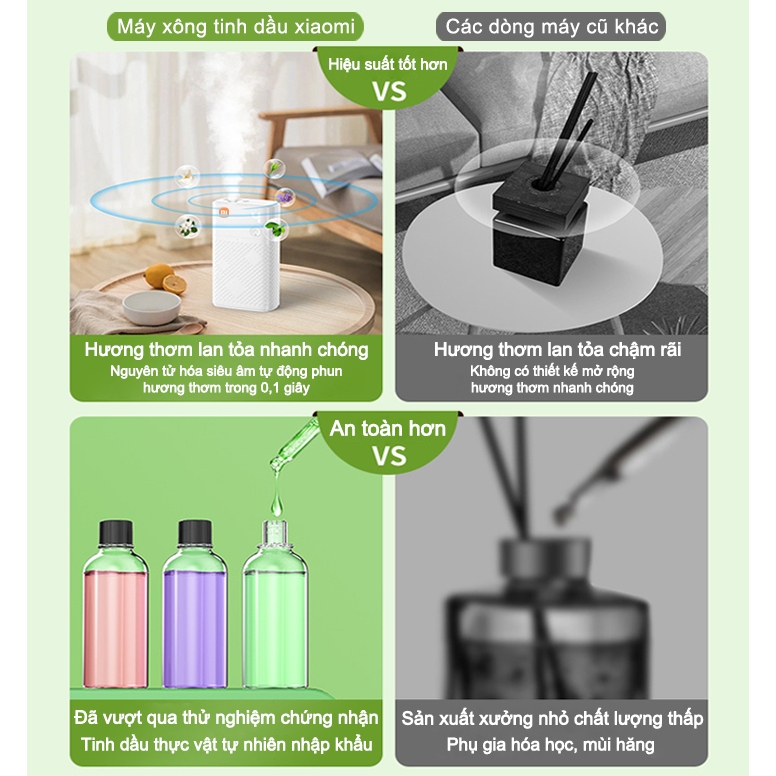 Máy xông tinh dầu xiaomi

Các dòng máy cũ khác

Hiệu suất tốt hơn
VS

Hương thơm lan tỏa nhanh chóng
Nguyên tử hóa siêu âm tự động phun hương thơm trong 0,1 giây

Hương thơm lan tỏa chậm rãi
Không có thiết kế mở rộng hương thơm nhanh chóng

An toàn hơn
VS

Đã vượt qua thử nghiệm chứng nhận
Tinh dầu thực vật tự nhiên nhập khẩu

Sản xuất xưởng nhỏ chất lượng thấp
Phụ gia hóa học, mùi hăng