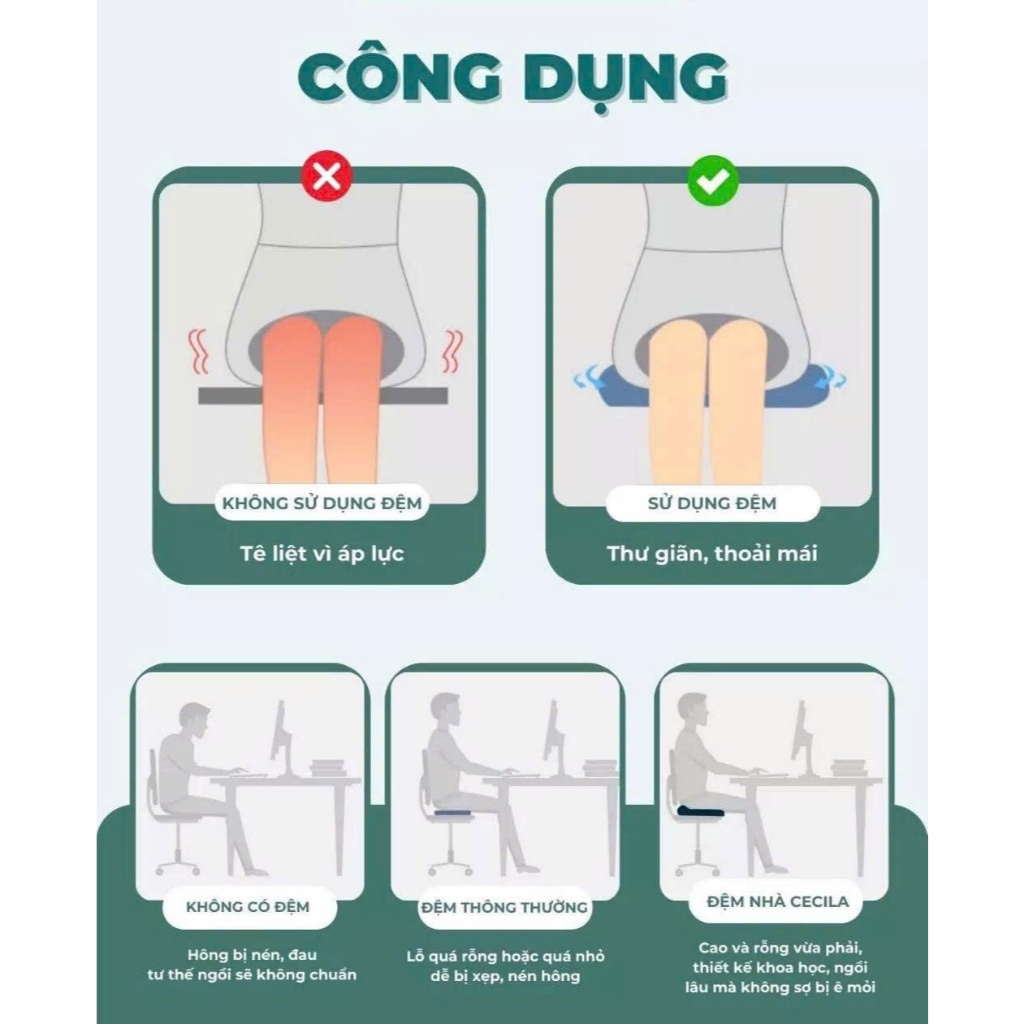 CÔNG DỤNG

KHÔNG SỬ DỤNG ĐỆM

Tê liệt vì áp lực

SỬ DỤNG ĐỆM

Thư giãn, thoải mái

KHÔNG CÓ ĐỆM

Hông bị nén, đau tư thế ngồi sẽ không chuẩn

ĐỆM THÔNG THƯỜNG

Lỗ quá rỗng hoặc quá nhỏ dễ bị xẹp, nén hông

ĐỆM NHÀ CECILA

Cao và rỗng vừa phải, thiết kế khoa học, ngồi lâu mà không sợ bị ê mỏi