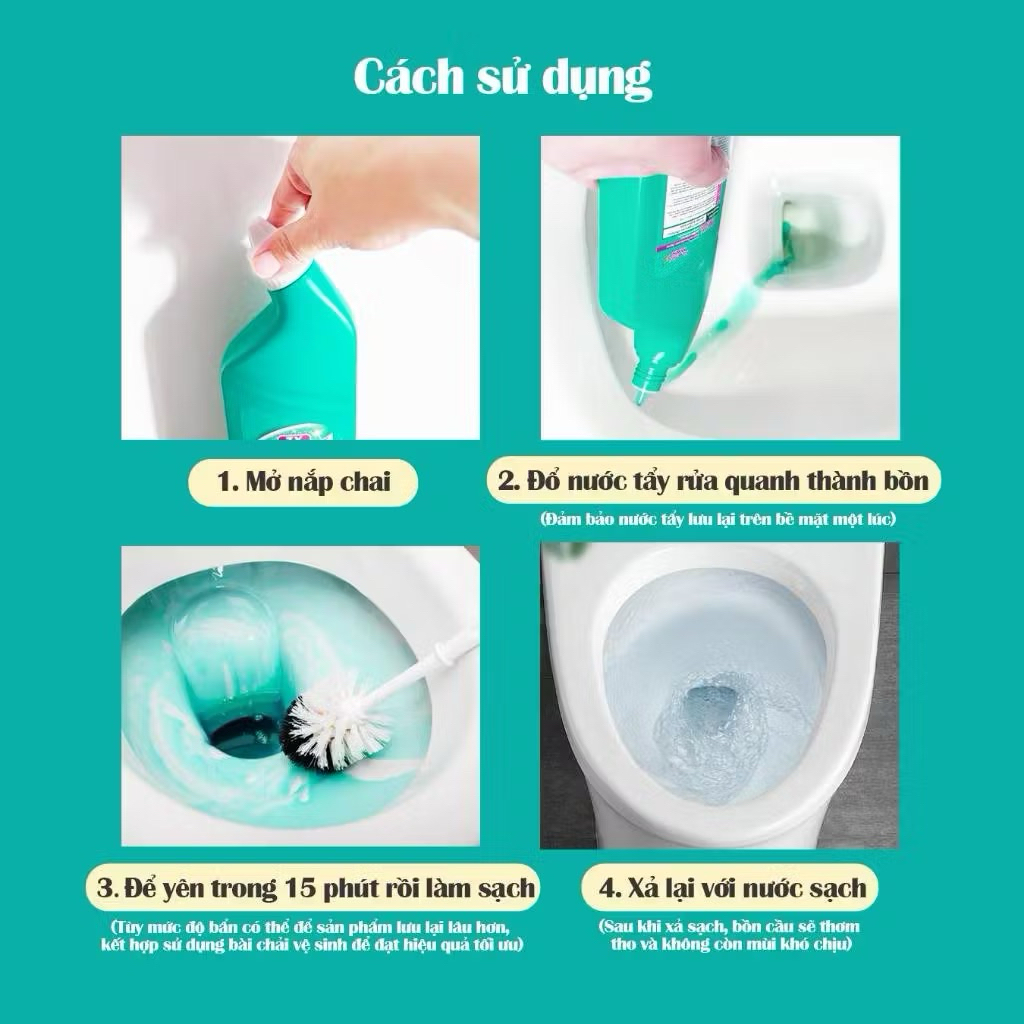 Cách sử dụng

1. Mở nắp chai

2. Đổ nước tẩy rửa quanh thành bồn

(Đảm bảo nước tẩy lưu lại trên bề mặt một lúc)

3. Để yên trong 15 phút rồi làm sạch

(Tùy mức độ bẩn có thể để sản phẩm lưu lại lâu hơn, kết hợp sử dụng bài chải vệ sinh để đạt hiệu quả tối ưu)

4. Xả lại với nước sạch

(Sau khi xả sạch, bồn cầu sẽ thơm tho và không còn mùi khó chịu)