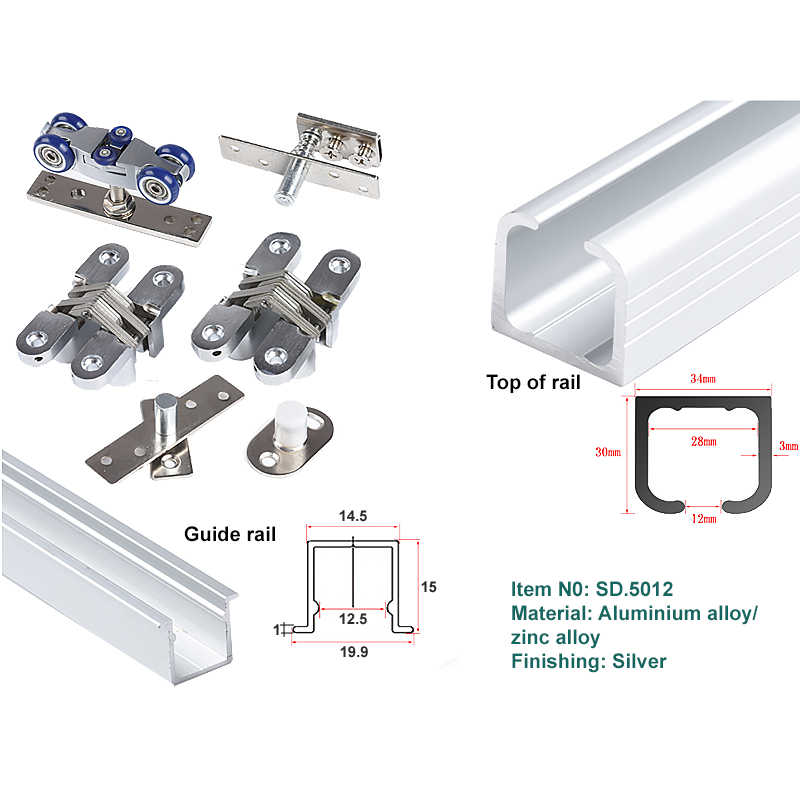 Top of rail

34mm

30mm

28mm

3mm

12mm

Guide rail

14.5

15

12.5

1

19.9

Item N0: SD.5012
Material: Aluminium alloy/ zinc alloy
Finishing: Silver