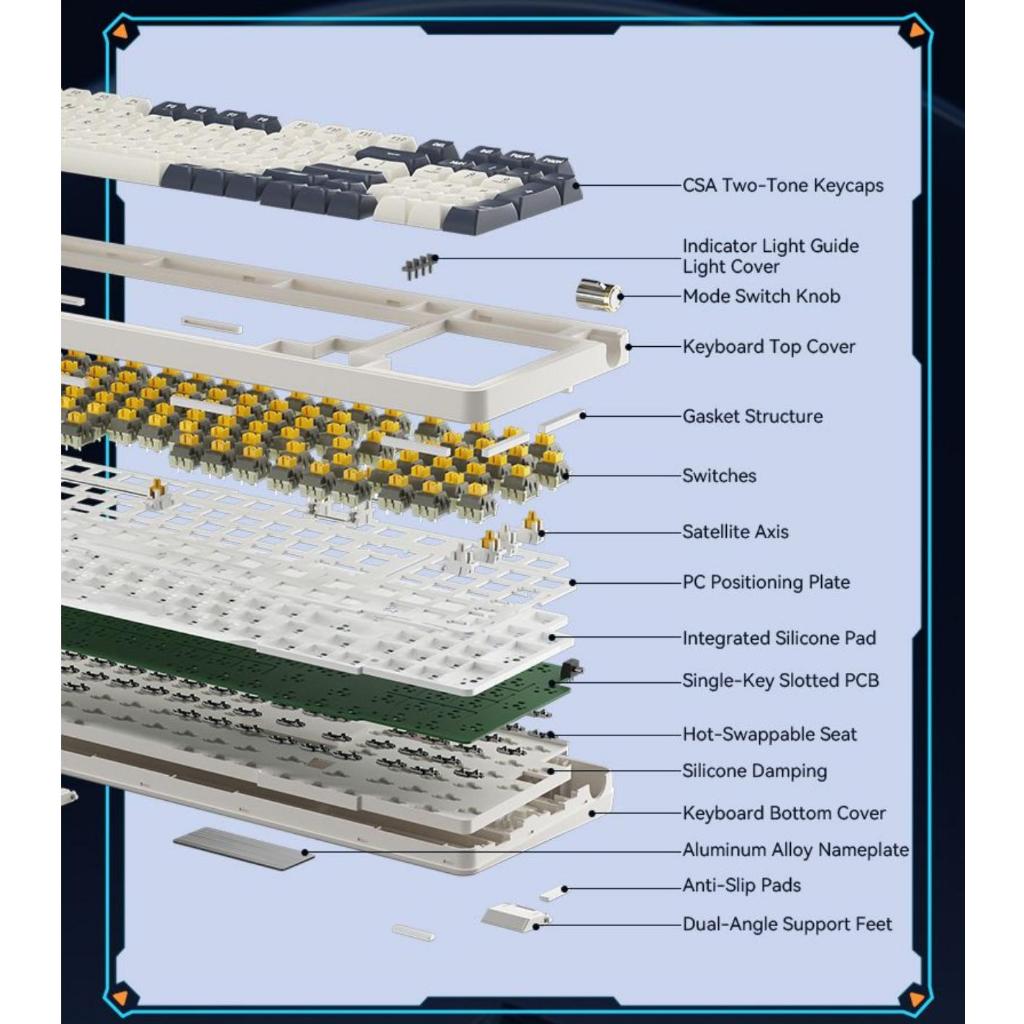 CSA Two-Tone Keycaps

Indicator Light Guide Light Cover

Mode Switch Knob

Keyboard Top Cover

Gasket Structure

Switches

Satellite Axis

PC Positioning Plate

Integrated Silicone Pad

Single-Key Slotted PCB

Hot-Swappable Seat

Silicone Damping

Keyboard Bottom Cover

Aluminum Alloy Nameplate

Anti-Slip Pads

Dual-Angle Support Feet