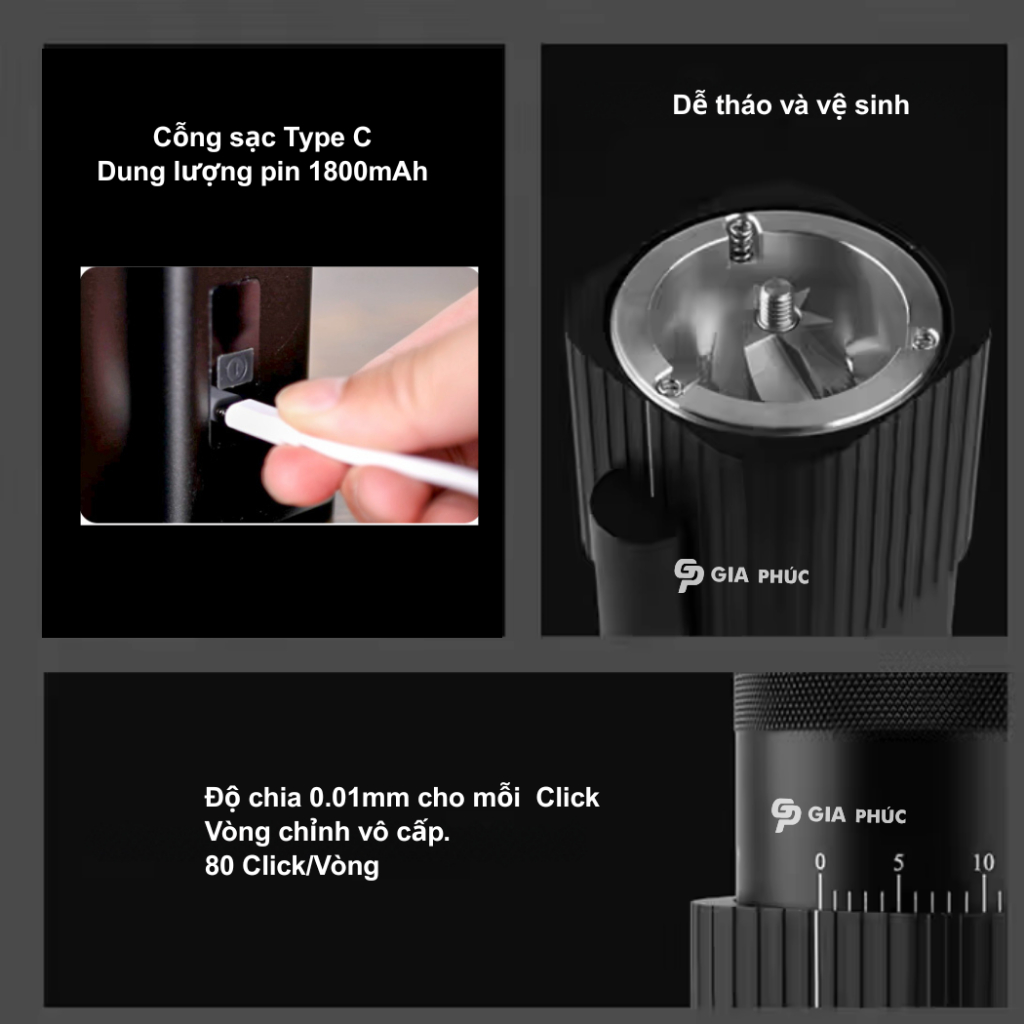 Cổng sạc Type C
Dung lượng pin 1800mAh

Dễ tháo và vệ sinh

GIA PHÚC

Độ chia 0.01mm cho mỗi Click
Vòng chỉnh vô cấp.
80 Click/Vòng

GIA PHÚC

0 5 10