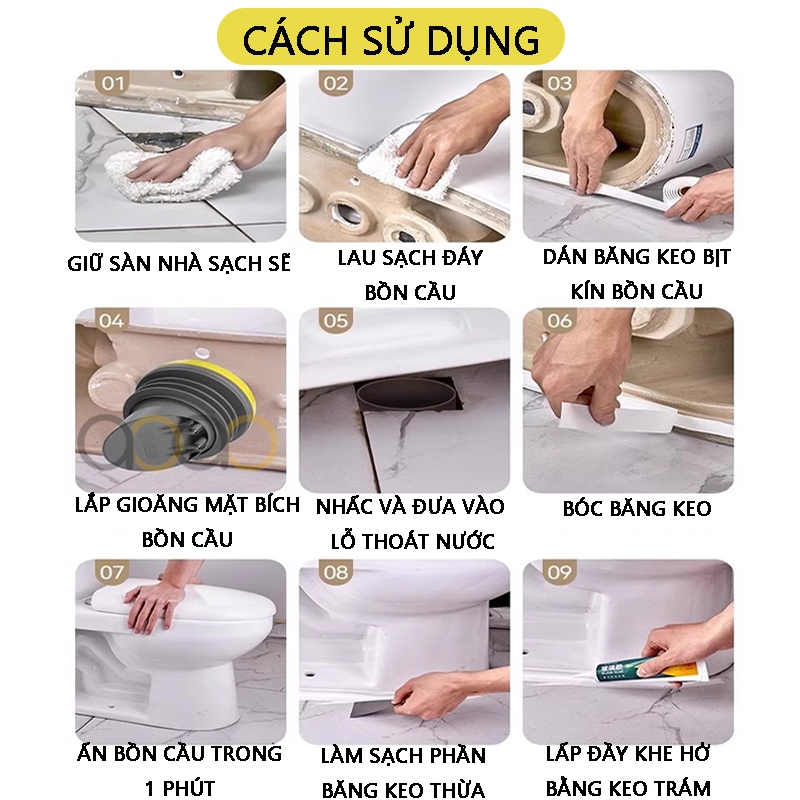 CÁCH SỬ DỤNG

01
GIỮ SÀN NHÀ SẠCH SẼ

02
LAU SẠCH ĐÁY BỒN CẦU

03
DÁN BĂNG KEO BỊT KÍN BỒN CẦU

04
LẮP GIOĂNG MẶT BÍCH BỒN CẦU

05
NHẤC VÀ ĐƯA VÀO LỖ THOÁT NƯỚC

06
BÓC BĂNG KEO

07
ẤN BỒN CẦU TRONG 1 PHÚT

08
LÀM SẠCH PHẦN BĂNG KEO THỪA

09
LẤP ĐẦY KHE HỞ BẰNG KEO TRÁM