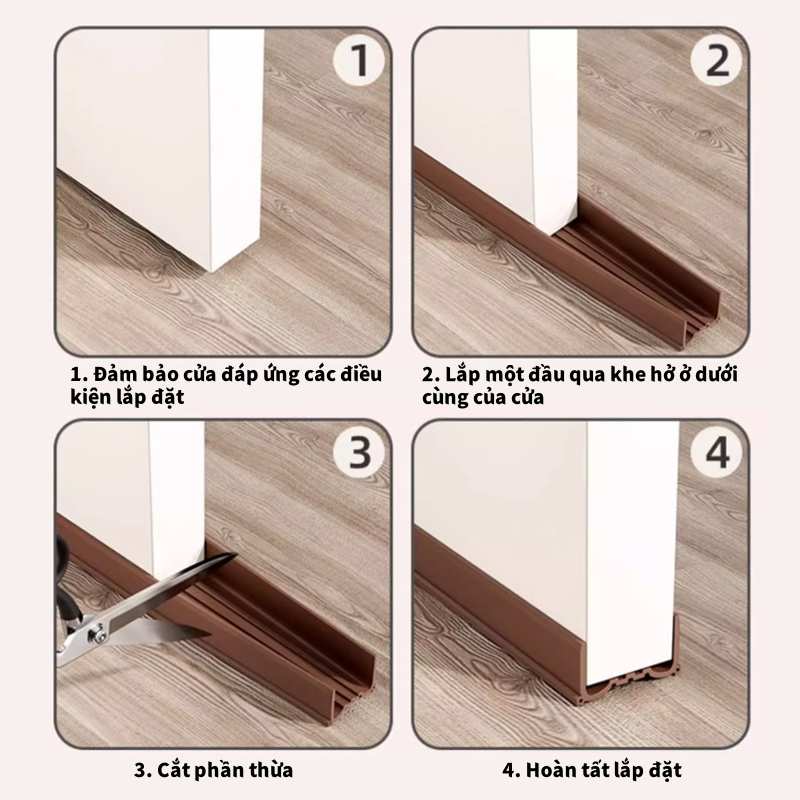 1

1. Đảm bảo cửa đáp ứng các điều kiện lắp đặt

2

2. Lắp một đầu qua khe hở ở dưới cùng của cửa

3

3. Cắt phần thừa

4

4. Hoàn tất lắp đặt