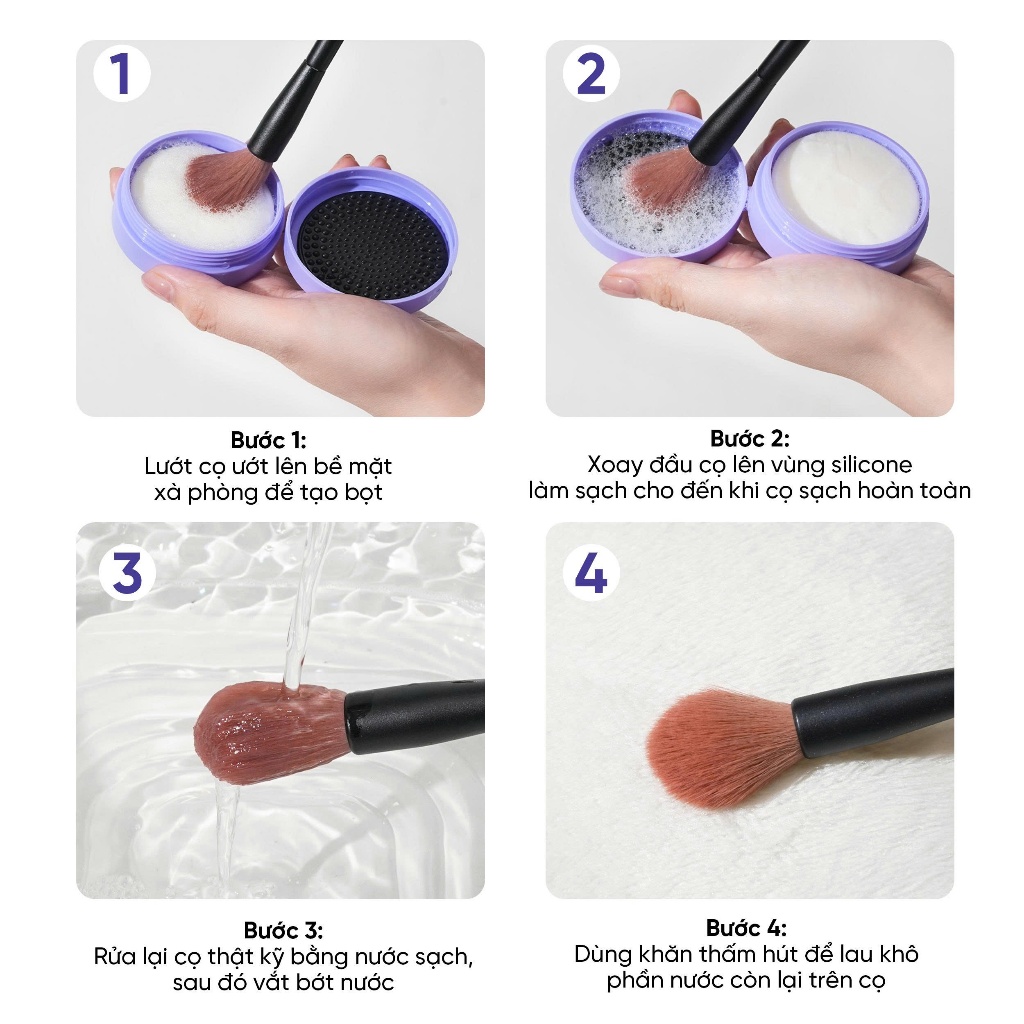 1

Bước 1:
Lướt cọ ướt lên bề mặt xà phòng để tạo bọt

2

Bước 2:
Xoay đầu cọ lên vùng silicone làm sạch cho đến khi cọ sạch hoàn toàn

3

Bước 3:
Rửa lại cọ thật kỹ bằng nước sạch, sau đó vắt bớt nước

4

Bước 4:
Dùng khăn thấm hút để lau khô phần nước còn lại trên cọ