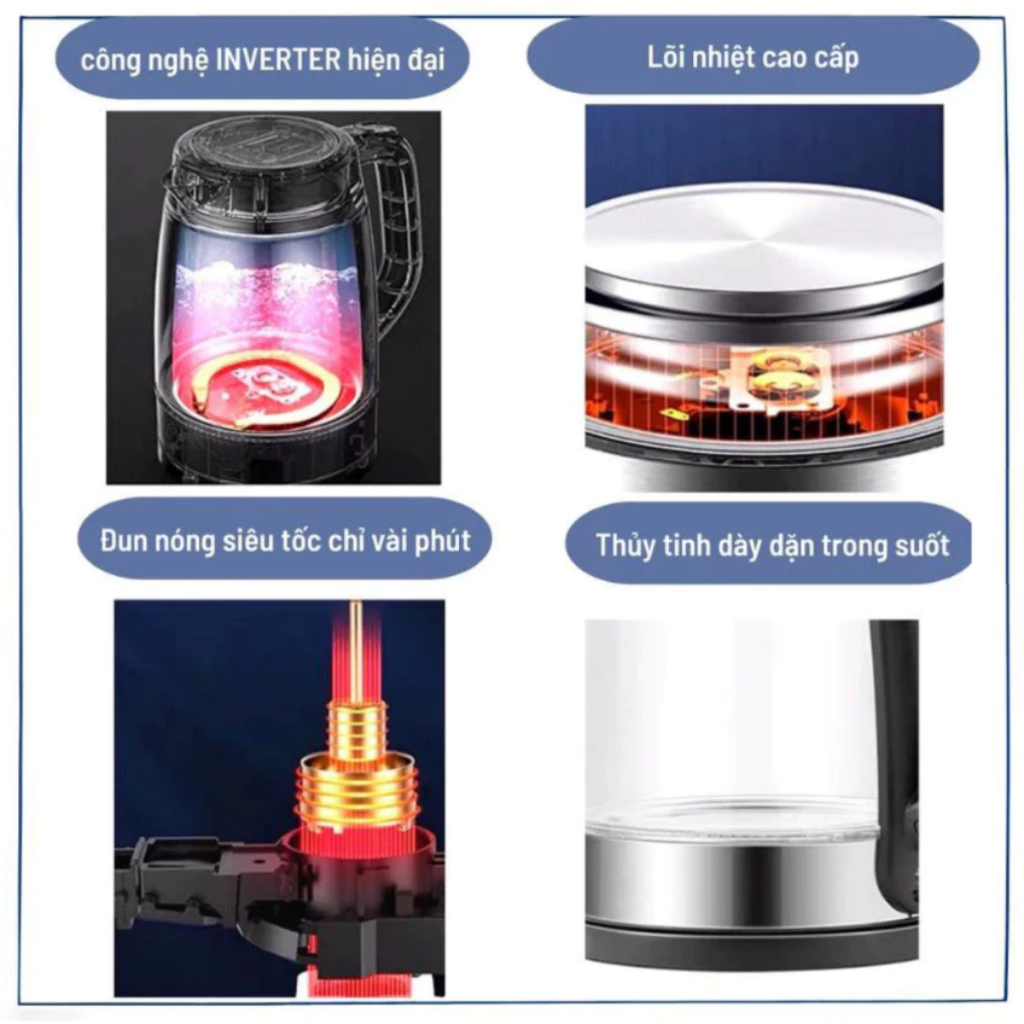 công nghệ INVERTER hiện đại

Lõi nhiệt cao cấp

Đun nóng siêu tốc chỉ vài phút

Thủy tinh dày dặn trong suốt