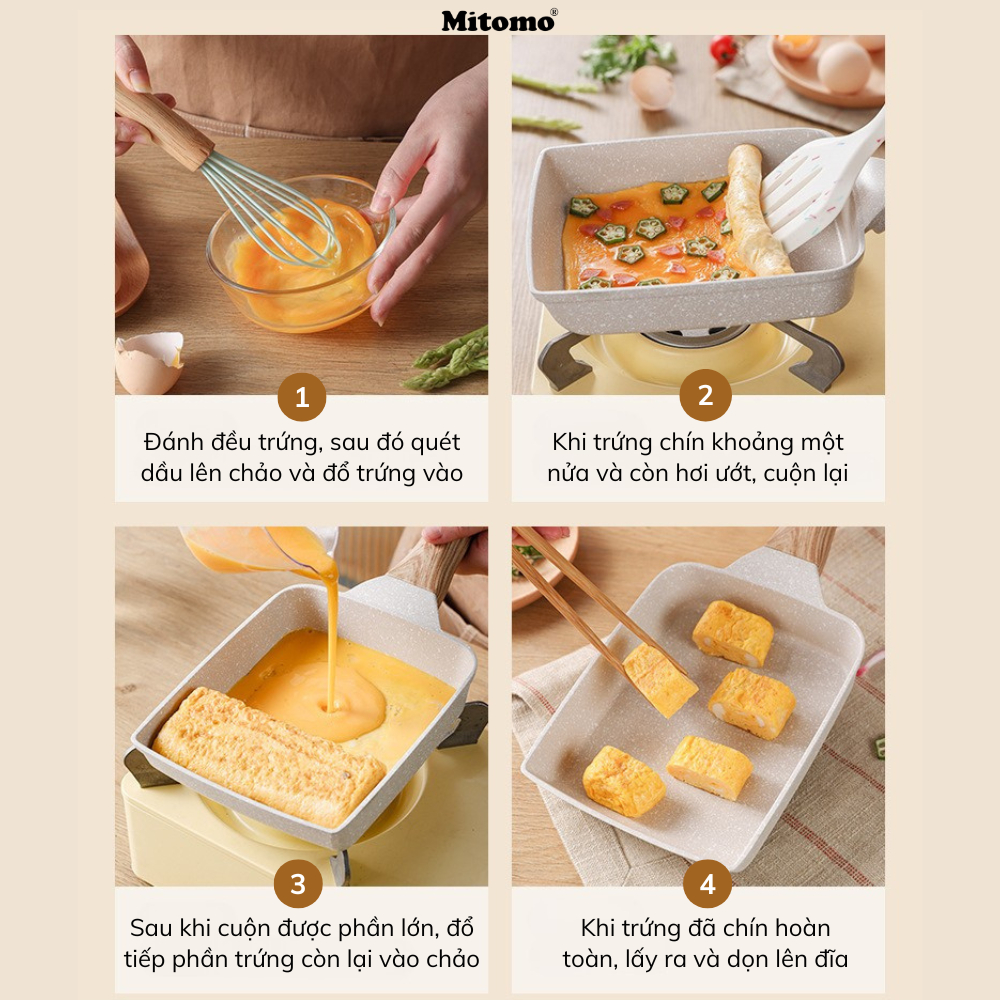 Mitomo®

1
Đánh đều trứng, sau đó quét dầu lên chảo và đổ trứng vào

2
Khi trứng chín khoảng một nửa và còn hơi ướt, cuộn lại

3
Sau khi cuộn được phần lớn, đổ tiếp phần trứng còn lại vào chảo

4
Khi trứng đã chín hoàn toàn, lấy ra và dọn lên đĩa