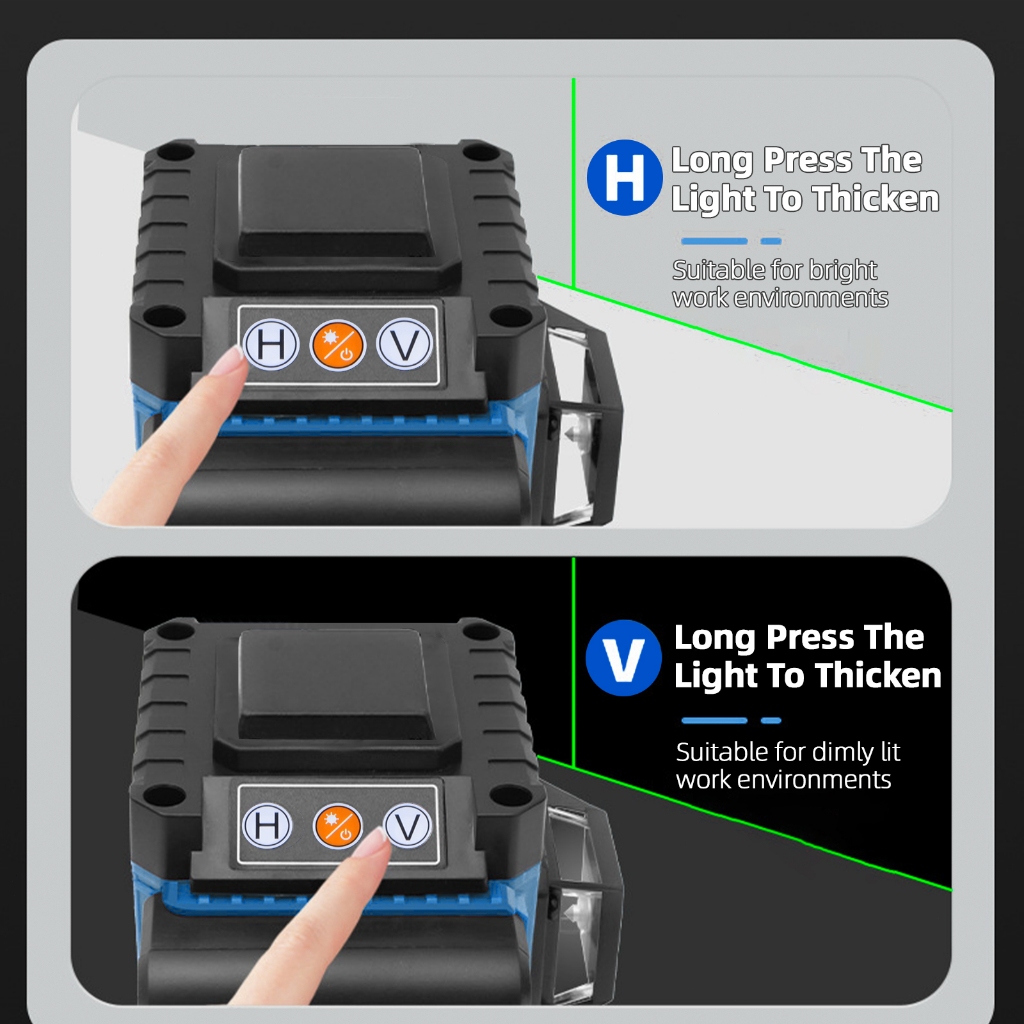 H Long Press The Light To Thicken

Suitable for bright work environments

H

V

V Long Press The Light To Thicken

Suitable for dimly lit work environments

H

V