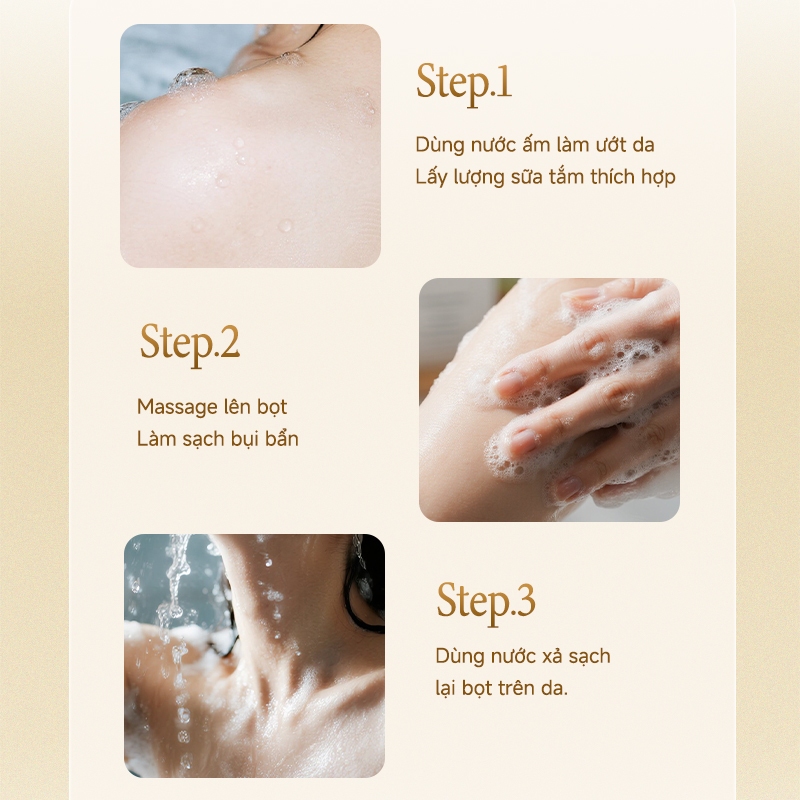 Step.1

Dùng nước ấm làm ướt da
Lấy lượng sữa tắm thích hợp

Step.2

Massage lên bọt
Làm sạch bụi bẩn

Step.3

Dùng nước xả sạch
lại bọt trên da.