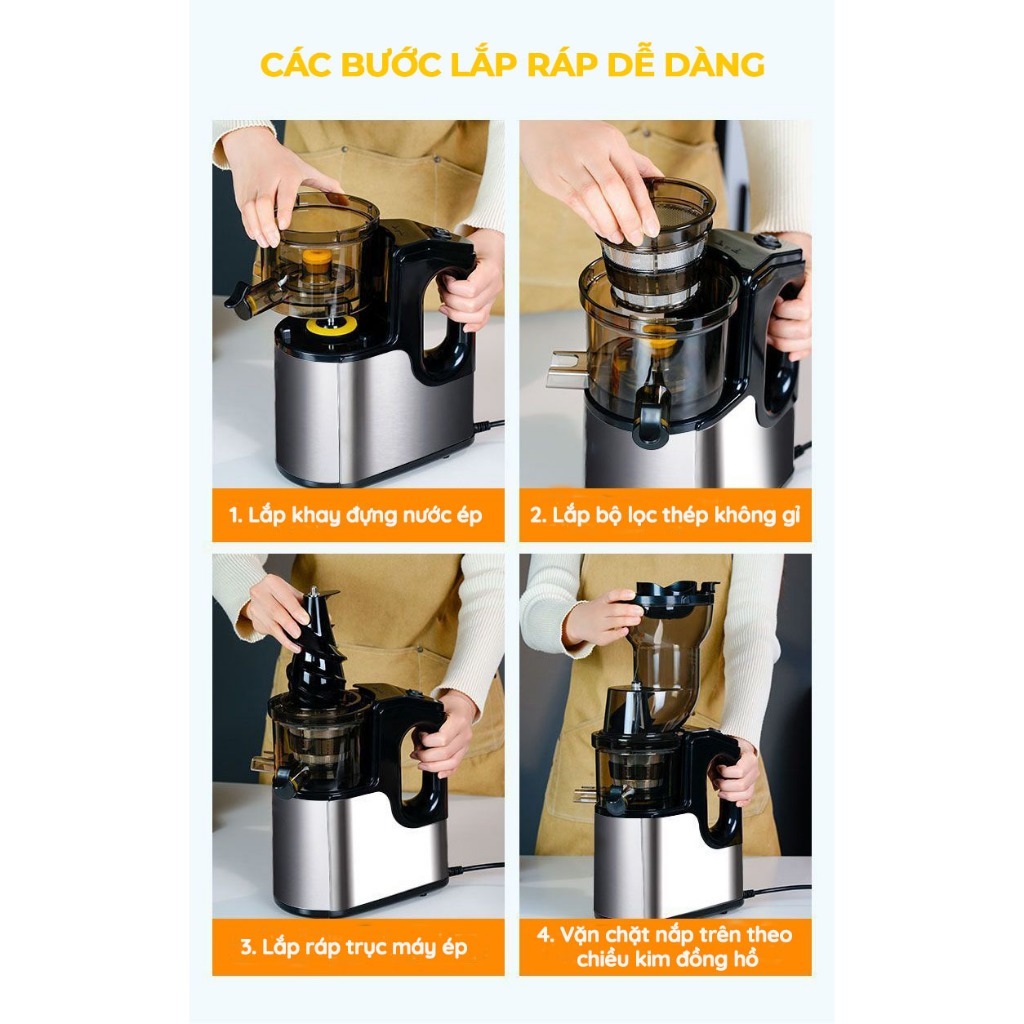 CÁC BƯỚC LẮP RÁP DỄ DÀNG

1. Lắp khay đựng nước ép

2. Lắp bộ lọc thép không gỉ

3. Lắp ráp trục máy ép

4. Vặn chặt nắp trên theo chiều kim đồng hồ