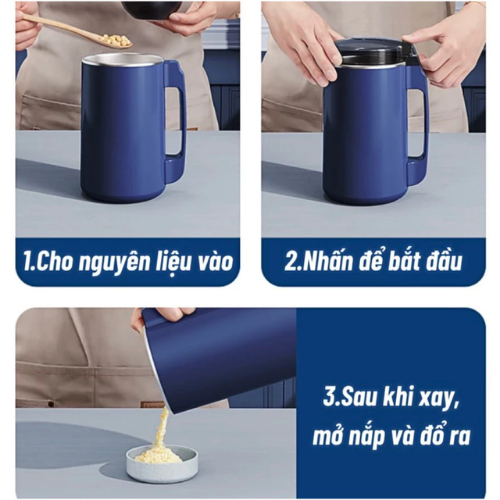 1.Cho nguyên liệu vào

2.Nhấn để bắt đầu

3.Sau khi xay, mở nắp và đổ ra