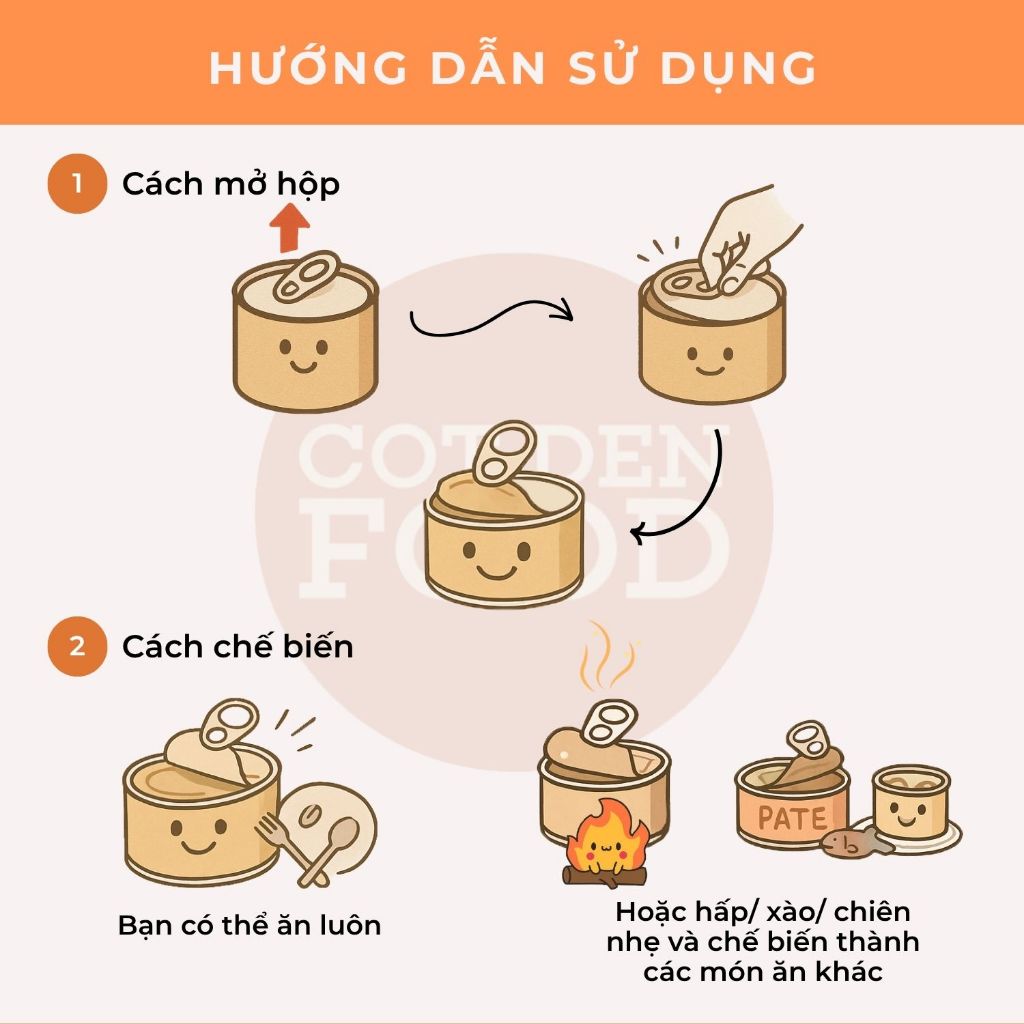 HƯỚNG DẪN SỬ DỤNG

1 Cách mở hộp

COTDEN FOOD

2 Cách chế biến

PATE

Bạn có thể ăn luôn

Hoặc hấp/ xào/ chiên nhẹ và chế biến thành các món ăn khác