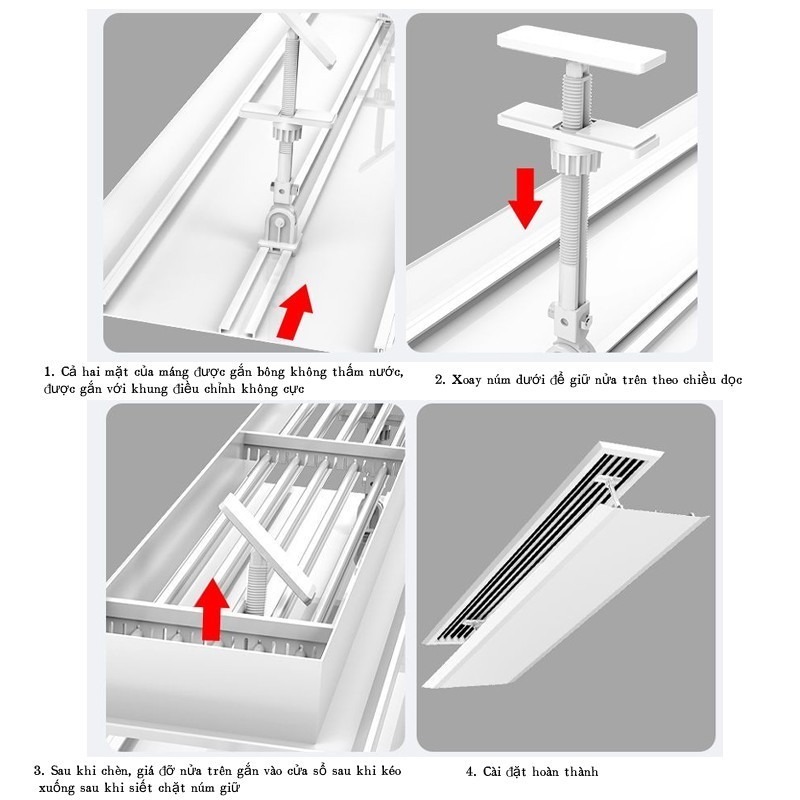 1. Cả hai mặt của máng được gắn bông không thấm nước, được gắn với khung điều chỉnh không cực

2. Xoay núm dưới để giữ nửa trên theo chiều dọc

3. Sau khi chèn, giá đỡ nửa trên gắn vào cửa sổ sau khi kéo xuống sau khi siết chặt núm giữ

4. Cài đặt hoàn thành