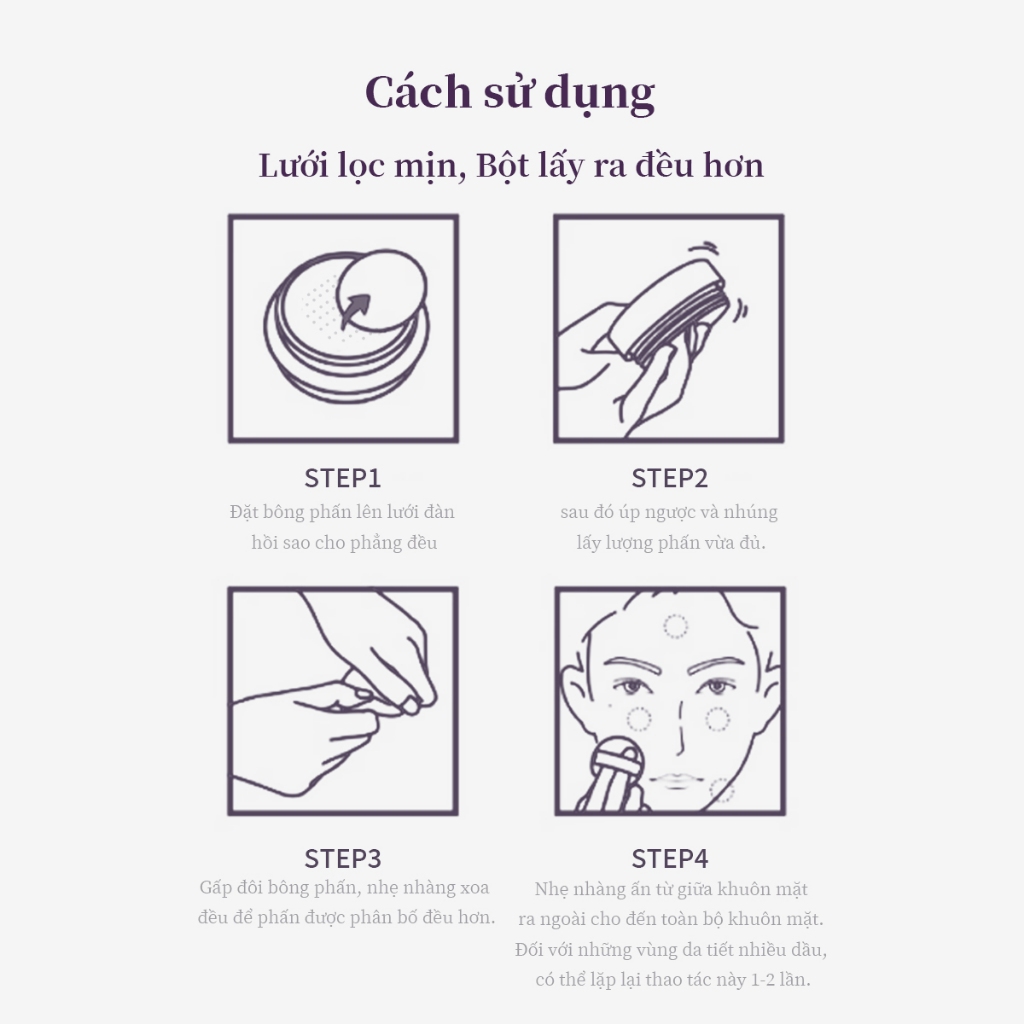 Cách sử dụng

Lưới lọc mịn, Bột lấy ra đều hơn

STEP1
Đặt bông phấn lên lưới đàn hồi sao cho phẳng đều

STEP2
sau đó úp ngược và nhúng lấy lượng phấn vừa đủ.

STEP3
Gấp đôi bông phấn, nhẹ nhàng xoa đều để phấn được phân bố đều hơn.

STEP4
Nhẹ nhàng ấn từ giữa khuôn mặt ra ngoài cho đến toàn bộ khuôn mặt. Đối với những vùng da tiết nhiều dầu, có thể lặp lại thao tác này 1-2 lần.