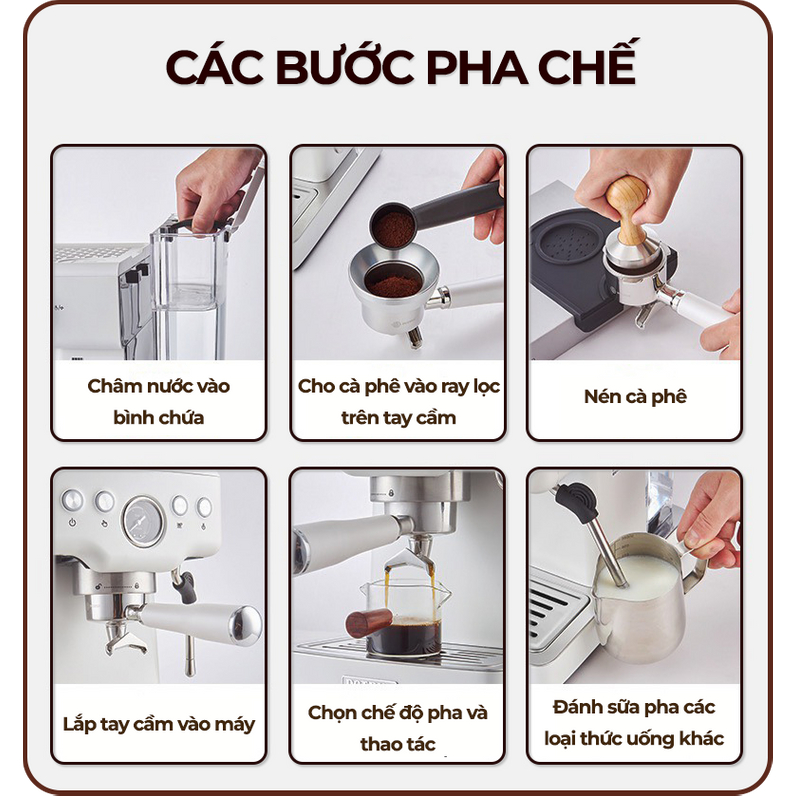 CÁC BƯỚC PHA CHẾ

Châm nước vào bình chứa

Cho cà phê vào ray lọc trên tay cầm

Nén cà phê

Lắp tay cầm vào máy

Chọn chế độ pha và thao tác

Đánh sữa pha các loại thức uống khác