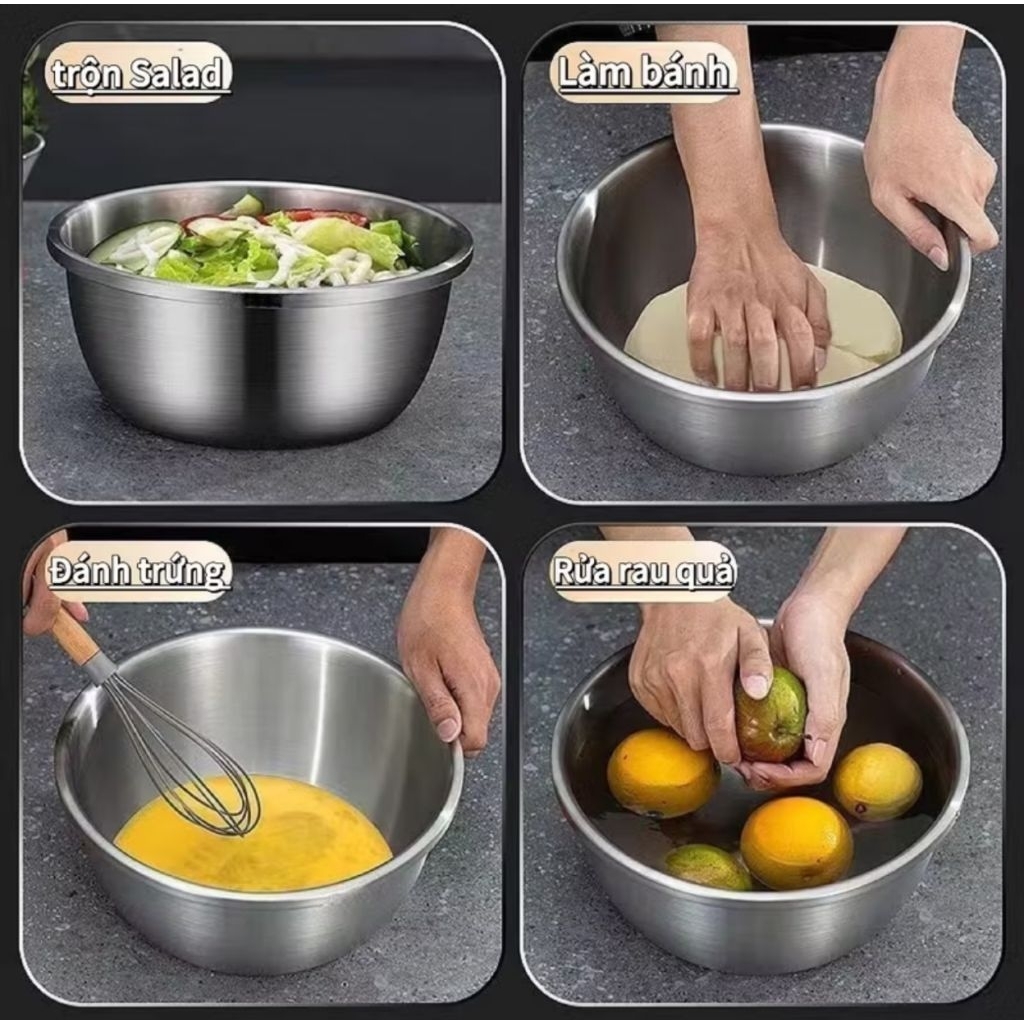 trộn Salad

Làm bánh

Đánh trứng

Rửa rau quả