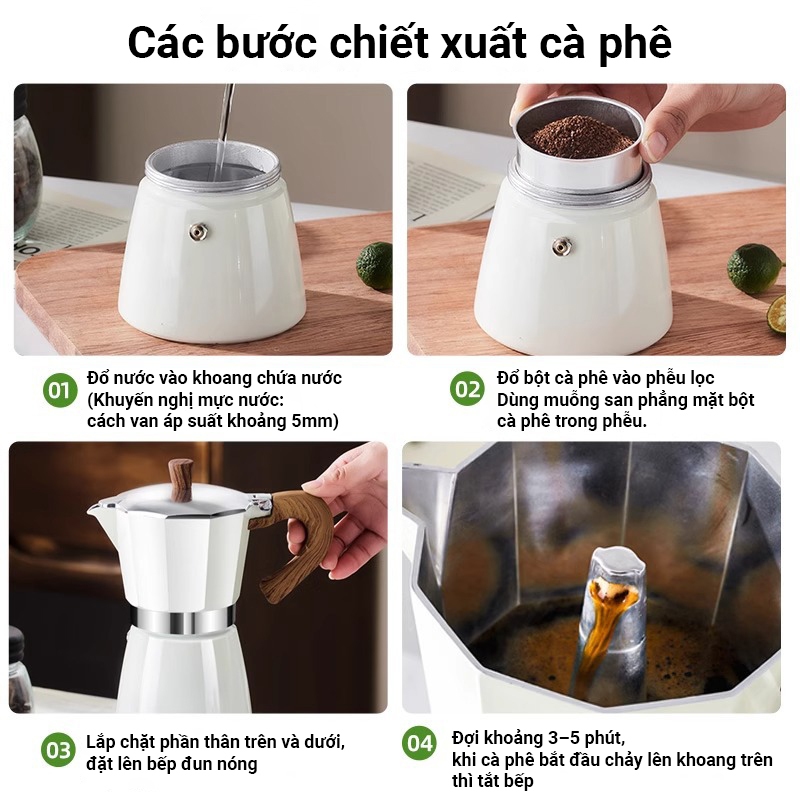 Các bước chiết xuất cà phê

01 Đổ nước vào khoang chứa nước (Khuyến nghị mực nước: cách van áp suất khoảng 5mm)

02 Đổ bột cà phê vào phễu lọc Dùng muỗng san phẳng mặt bột cà phê trong phễu.

03 Lắp chặt phần thân trên và dưới, đặt lên bếp đun nóng

04 Đợi khoảng 3–5 phút, khi cà phê bắt đầu chảy lên khoang trên thì tắt bếp