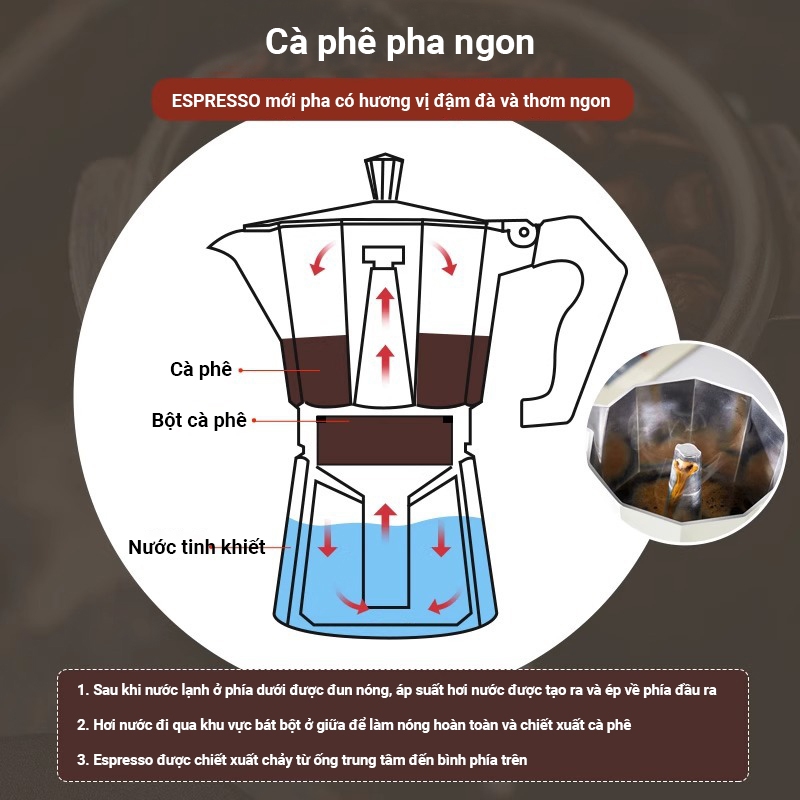 Cà phê pha ngon

ESPRESSO mới pha có hương vị đậm đà và thơm ngon

Cà phê

Bột cà phê

Nước tinh khiết

1. Sau khi nước lạnh ở phía dưới được đun nóng, áp suất hơi nước được tạo ra và ép về phía đầu ra

2. Hơi nước đi qua khu vực bát bột ở giữa để làm nóng hoàn toàn và chiết xuất cà phê

3. Espresso được chiết xuất chảy từ ống trung tâm đến bình phía trên