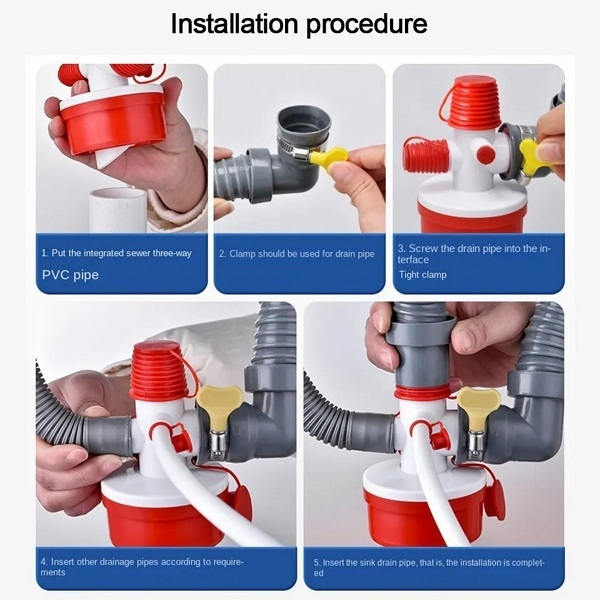 Installation procedure

1. Put the integrated sewer three-way

PVC pipe

2. Clamp should be used for drain pipe

3. Screw the drain pipe into the interface

Tight clamp

4. Insert other drainage pipes according to requirements

5. Insert the sink drain pipe, that is, the installation is completed