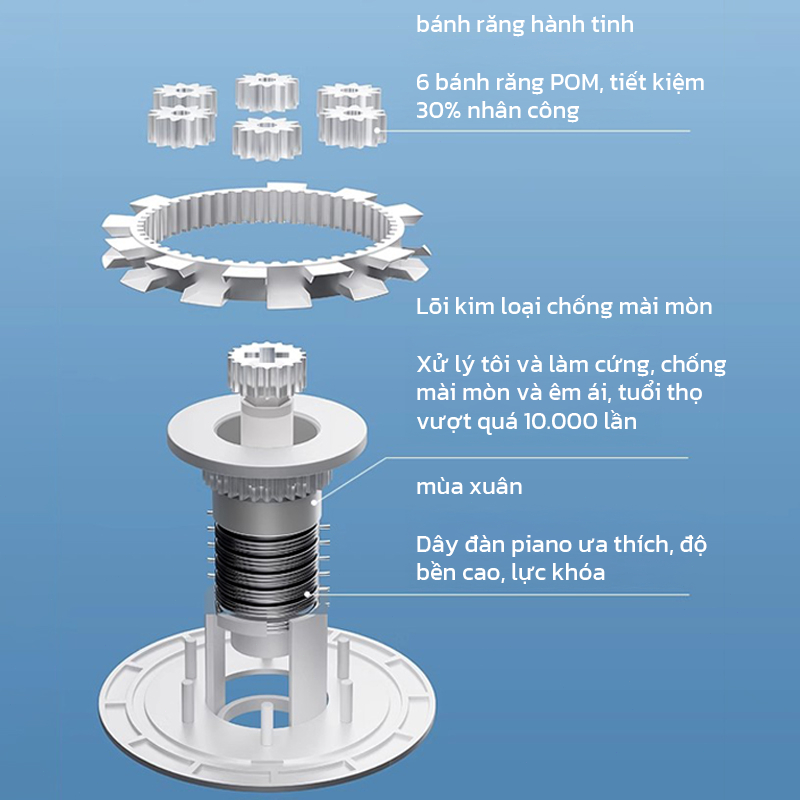 bánh răng hành tinh

6 bánh răng POM, tiết kiệm 30% nhân công

Lõi kim loại chống mài mòn

Xử lý tôi và làm cứng, chống mài mòn và êm ái, tuổi thọ vượt quá 10.000 lần

mùa xuân

Dây đàn piano ưa thích, độ bền cao, lực khóa