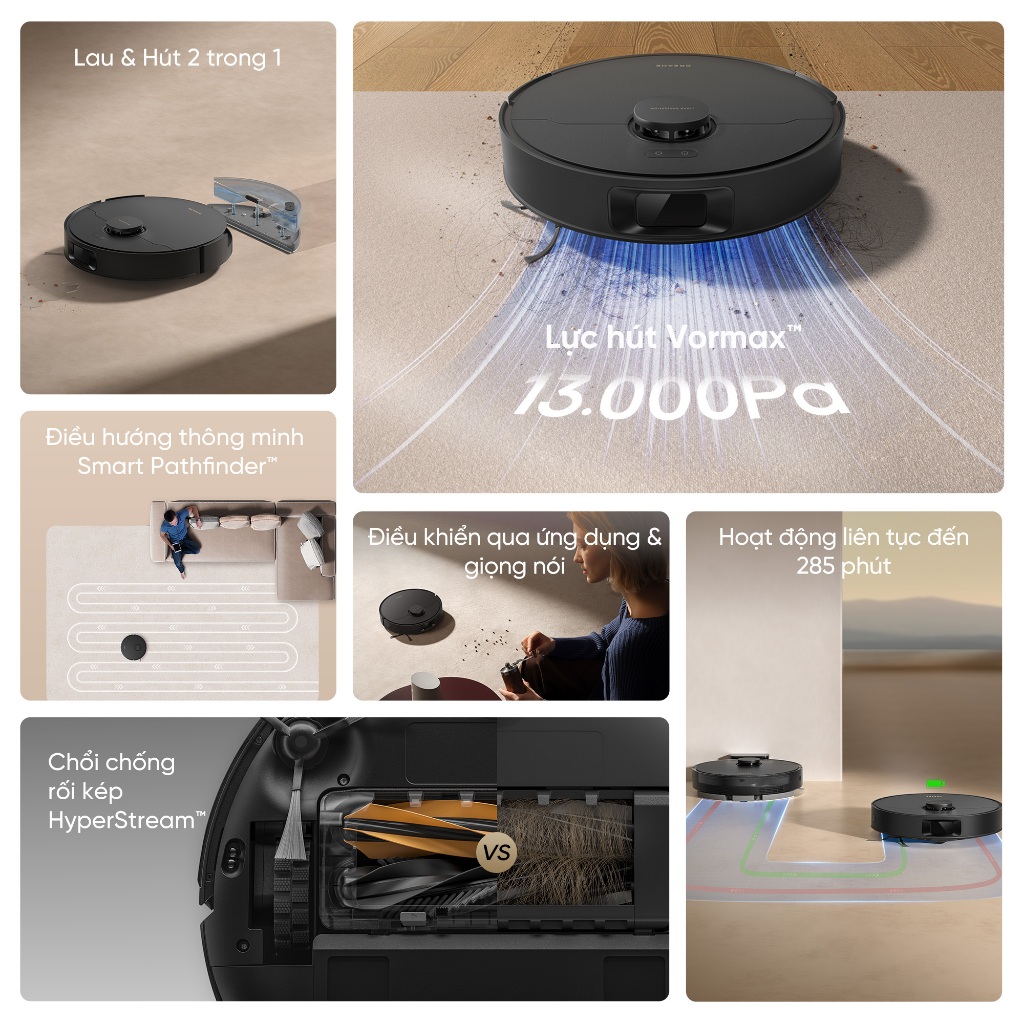 Lau & Hút 2 trong 1

Lực hút Vormax™
13.000Pa

Điều hướng thông minh Smart Pathfinder™

Điều khiển qua ứng dụng & giọng nói

Hoạt động liên tục đến 285 phút

Chổi chống rối kép HyperStream™

VS