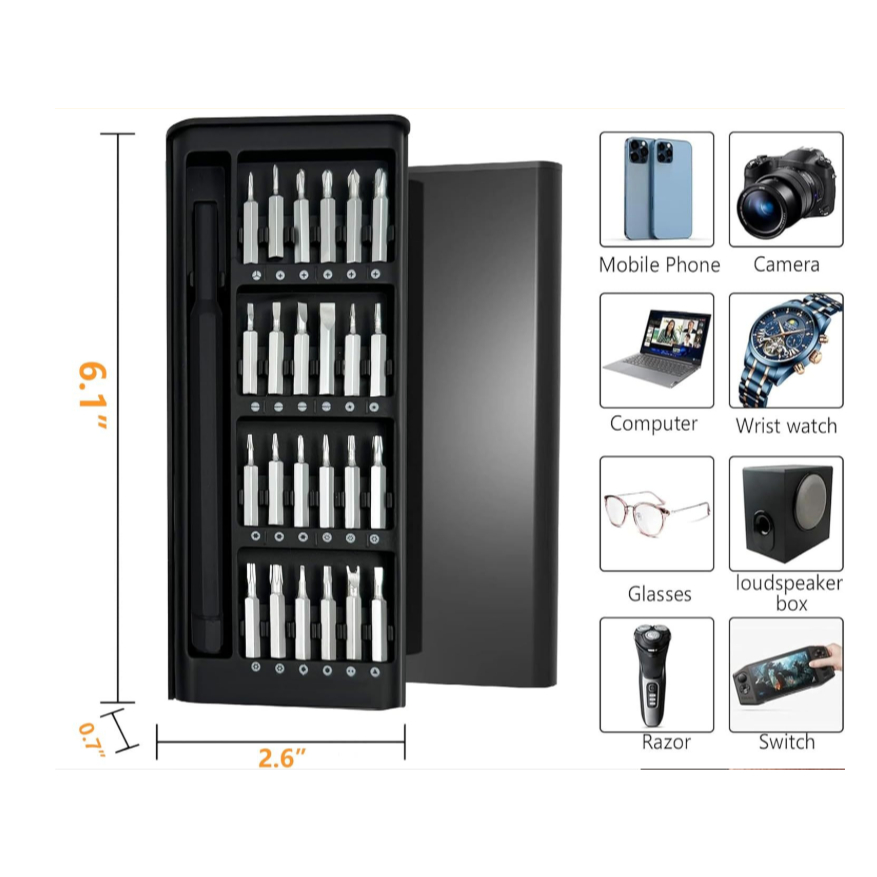 6.1"

0.7"

2.6"

Mobile Phone

Camera

Computer

Wrist watch

Glasses

loudspeaker box

Razor

Switch