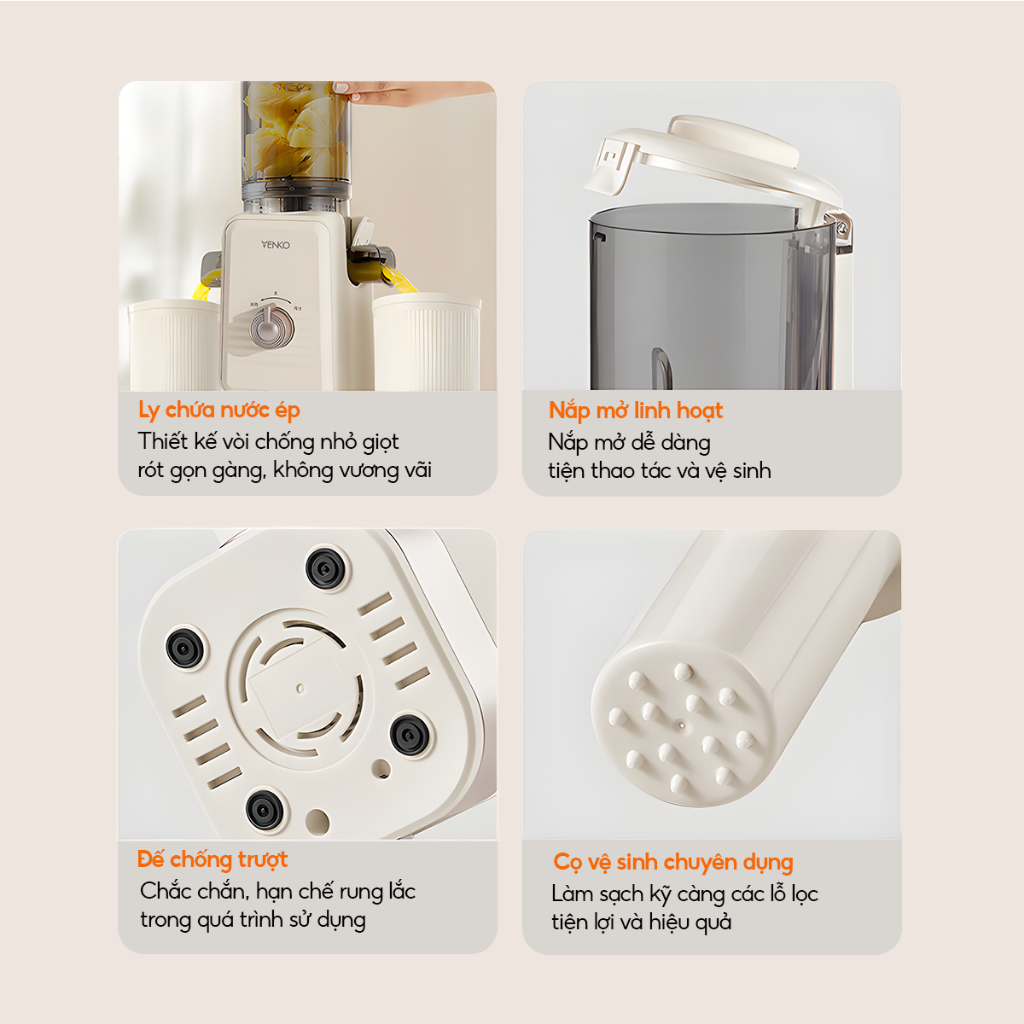 VENKO

Ly chứa nước ép
Thiết kế vòi chống nhỏ giọt rót gọn gàng, không vương vãi

Nắp mở linh hoạt
Nắp mở dễ dàng tiện thao tác và vệ sinh

Đế chống trượt
Chắc chắn, hạn chế rung lắc trong quá trình sử dụng

Cọ vệ sinh chuyên dụng
Làm sạch kỹ càng các lỗ lọc tiện lợi và hiệu quả