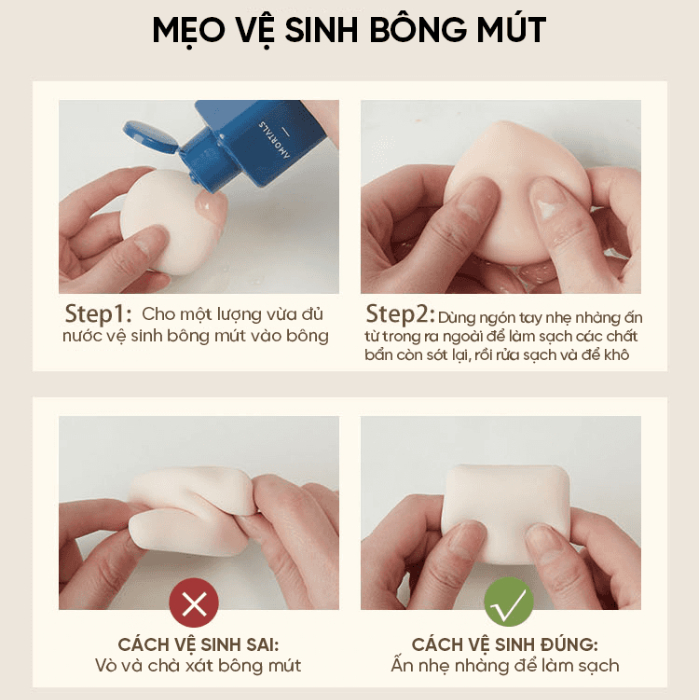 MẸO VỆ SINH BÔNG MÚT

AMORTALS

Step1: Cho một lượng vừa đủ nước vệ sinh bông mút vào bông

Step2: Dùng ngón tay nhẹ nhàng ấn từ trong ra ngoài để làm sạch các chất bẩn còn sót lại, rồi rửa sạch và để khô

CÁCH VỆ SINH SAI:
Vò và chà xát bông mút

CÁCH VỆ SINH ĐÚNG:
Ấn nhẹ nhàng để làm sạch