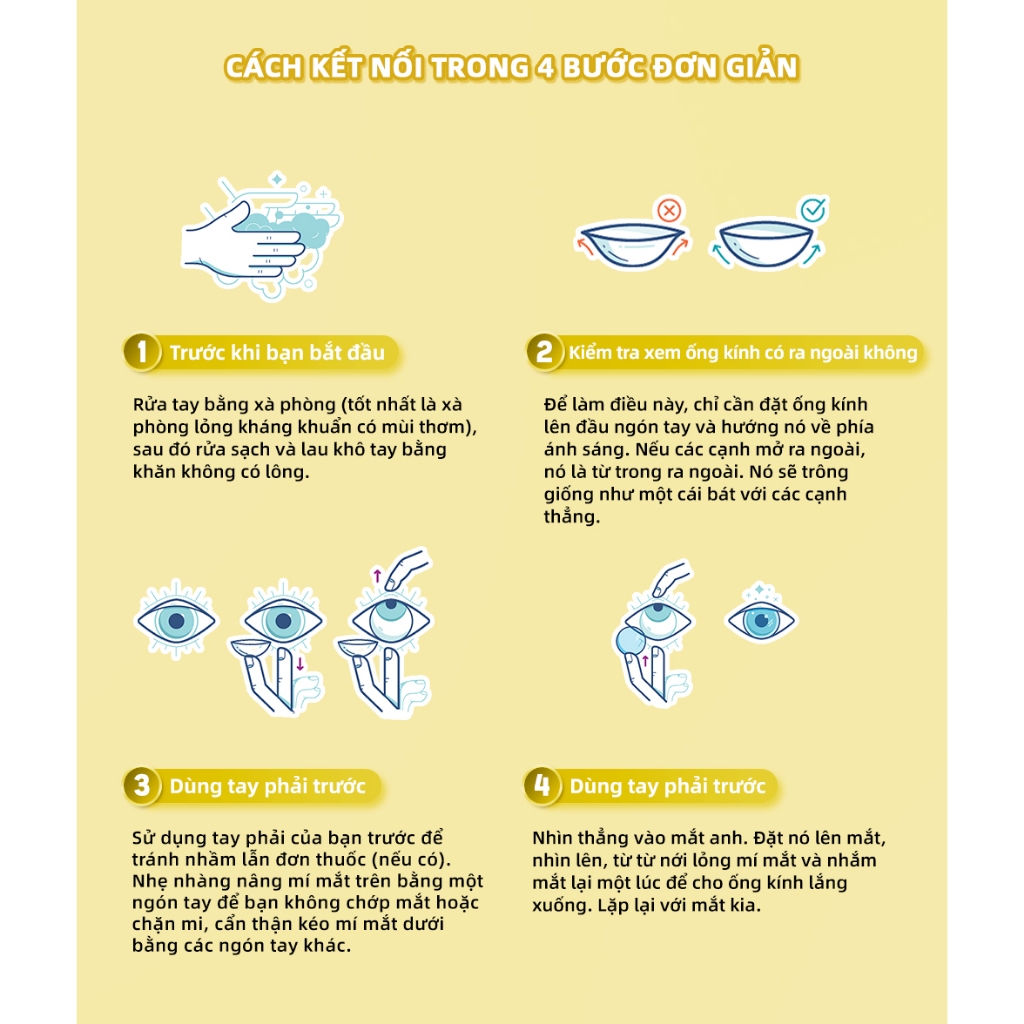 CÁCH KẾT NỐI TRONG 4 BƯỚC ĐƠN GIẢN

1 Trước khi bạn bắt đầu

Rửa tay bằng xà phòng (tốt nhất là xà phòng lỏng kháng khuẩn có mùi thơm), sau đó rửa sạch và lau khô tay bằng khăn không có lông.

2 Kiểm tra xem ống kính có ra ngoài không

Để làm điều này, chỉ cần đặt ống kính lên đầu ngón tay và hướng nó về phía ánh sáng. Nếu các cạnh mở ra ngoài, nó là từ trong ra ngoài. Nó sẽ trông giống như một cái bát với các cạnh thẳng.

3 Dùng tay phải trước

Sử dụng tay phải của bạn trước để tránh nhầm lẫn đơn thuốc (nếu có). Nhẹ nhàng nâng mí mắt trên bằng một ngón tay để bạn không chớp mắt hoặc chặn mi, cẩn thận kéo mí mắt dưới bằng các ngón tay khác.

4 Dùng tay phải trước

Nhìn thẳng vào mắt anh. Đặt nó lên mắt, nhìn lên, từ từ nới lỏng mí mắt và nhắm mắt lại một lúc để cho ống kính lắng xuống. Lặp lại với mắt kia.