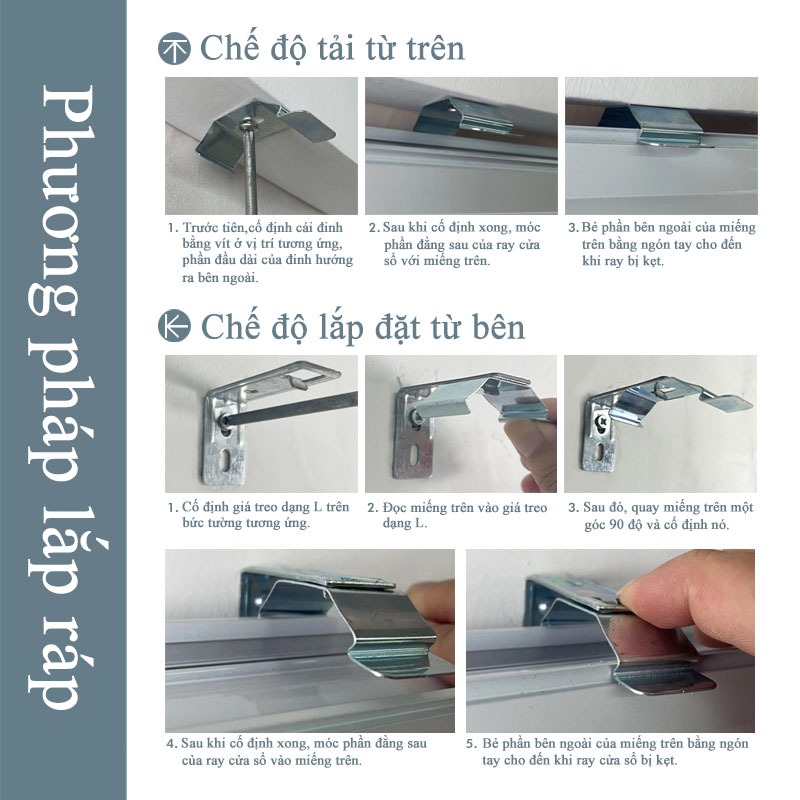 Phương pháp lắp ráp

Chế độ tải từ trên

1. Trước tiên,cố định cái đinh bằng vít ở vị trí tương ứng, phần đầu dài của đinh hướng ra bên ngoài.

2. Sau khi cố định xong, móc phần đằng sau của ray cửa sổ với miếng trên.

3. Bẻ phần bên ngoài của miếng trên bằng ngón tay cho đến khi ray bị kẹt.

Chế độ lắp đặt từ bên

1. Cố định giá treo dạng L trên bức tường tương ứng.

2. Đọc miếng trên vào giá treo dạng L.

3. Sau đó, quay miếng trên một góc 90 độ và cố định nó.

4. Sau khi cố định xong, móc phần đằng sau của ray cửa sổ vào miếng trên.

5. Bẻ phần bên ngoài của miếng trên bằng ngón tay cho đến khi ray cửa sổ bị kẹt.