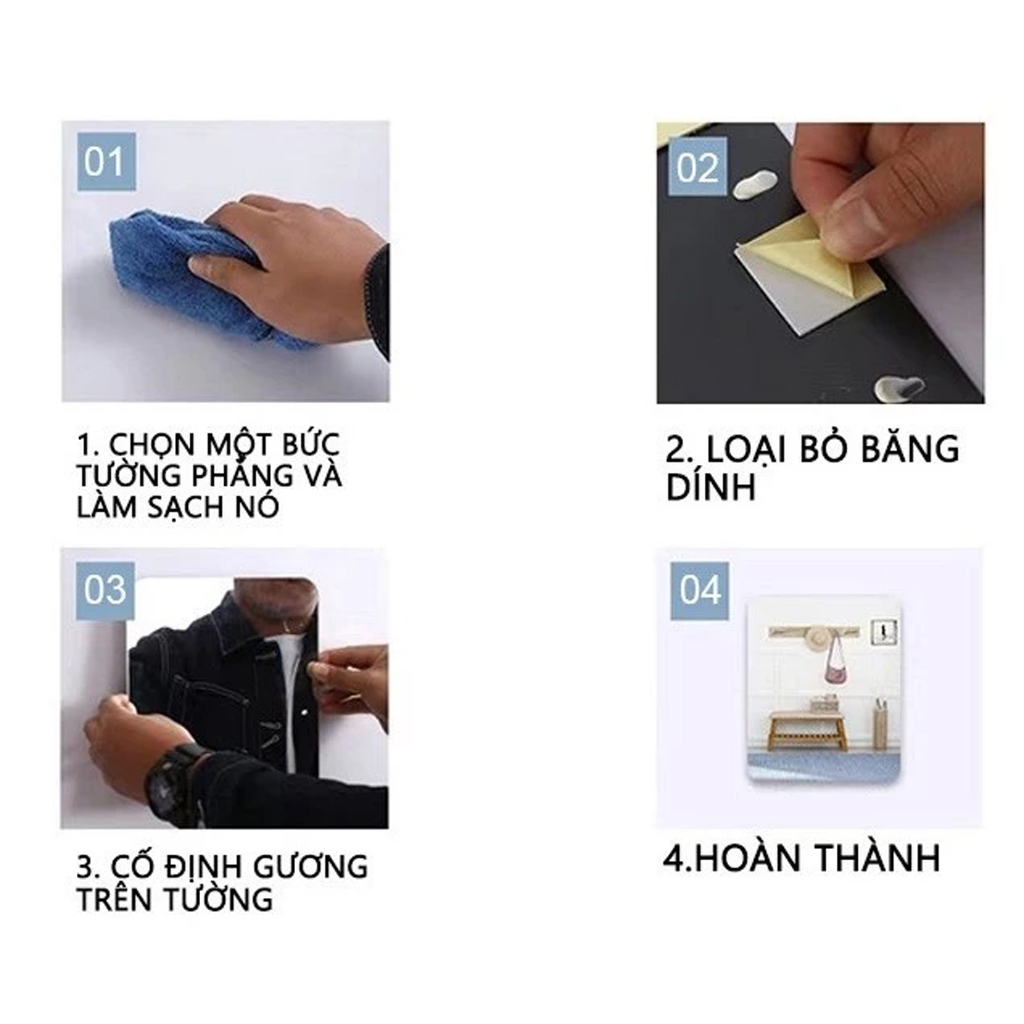 01

1. CHỌN MỘT BỨC TƯỜNG PHẲNG VÀ LÀM SẠCH NÓ

02

2. LOẠI BỎ BĂNG DÍNH

03

3. CỐ ĐỊNH GƯƠNG TRÊN TƯỜNG

04

4.HOÀN THÀNH