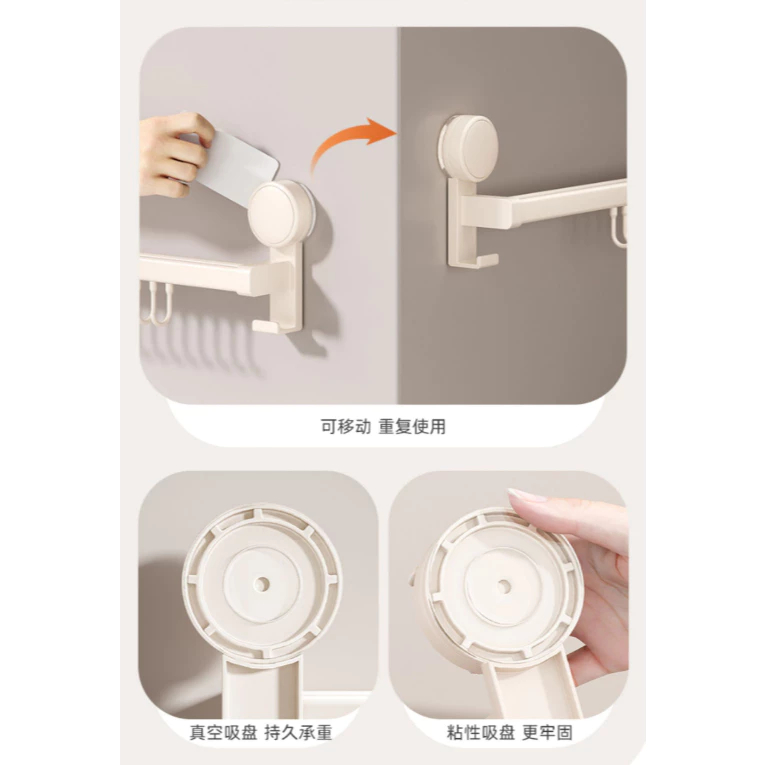 可移动 重复使用

真空吸盘 持久承重

粘性吸盘 更牢固