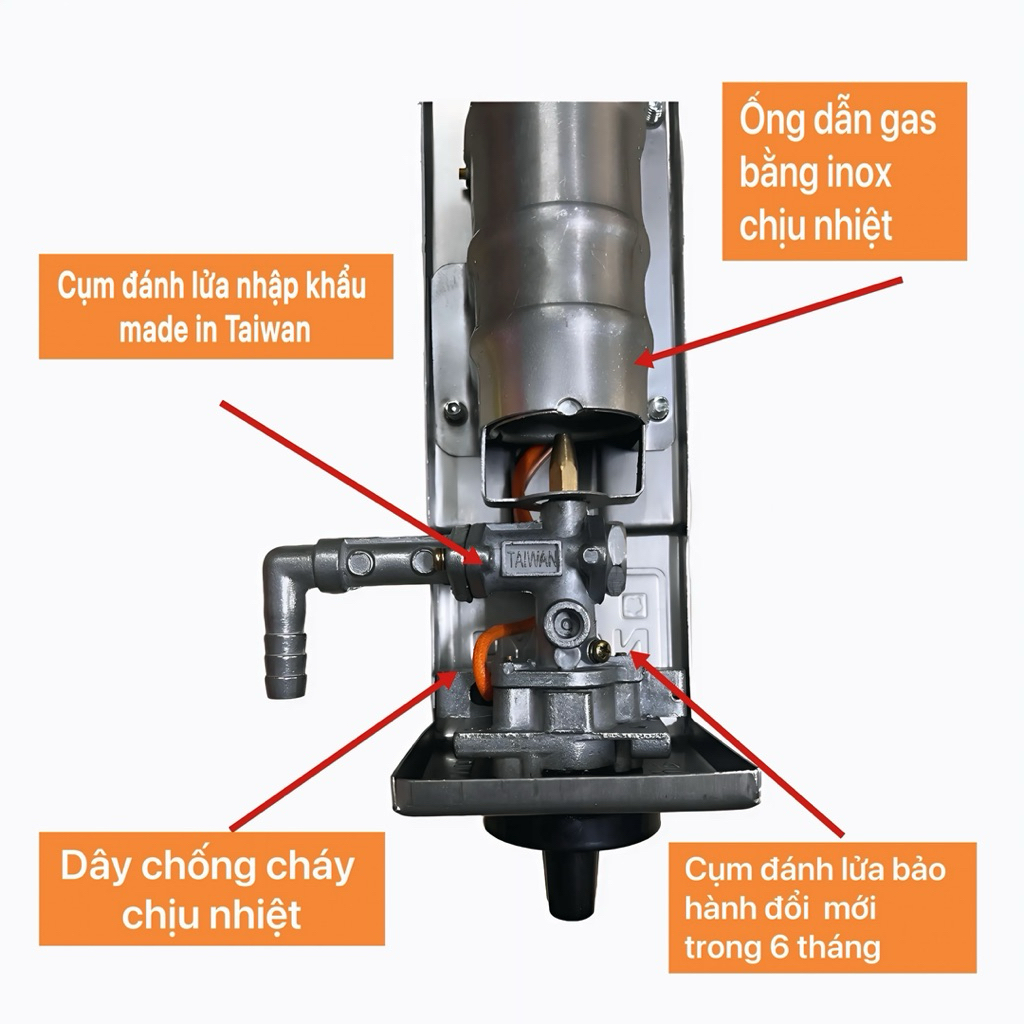 Ống dẫn gas bằng inox chịu nhiệt

Cụm đánh lửa nhập khẩu made in Taiwan

TAIWAN

Dây chống cháy chịu nhiệt

Cụm đánh lửa bảo hành đổi mới trong 6 tháng