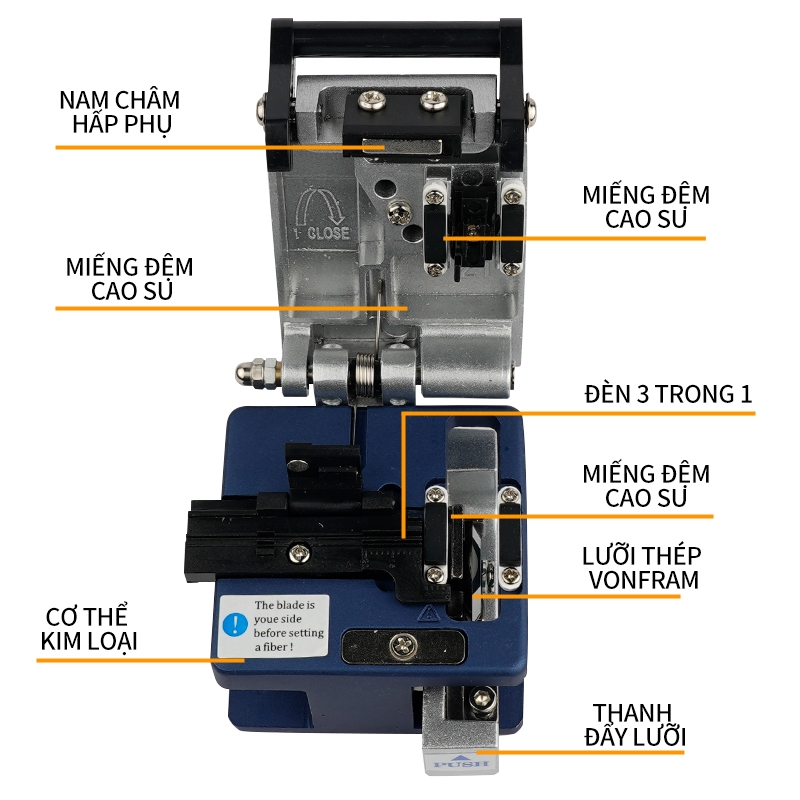 NAM CHÂM HẤP PHỤ

MIẾNG ĐỆM CAO SU

1 CLOSE

MIẾNG ĐỆM CAO SU

ĐÈN 3 TRONG 1

MIẾNG ĐỆM CAO SU

LƯỠI THÉP VONFRAM

CƠ THỂ KIM LOẠI

The blade is youe side before setting a fiber !

THANH ĐẨY LƯỠI

PUSH