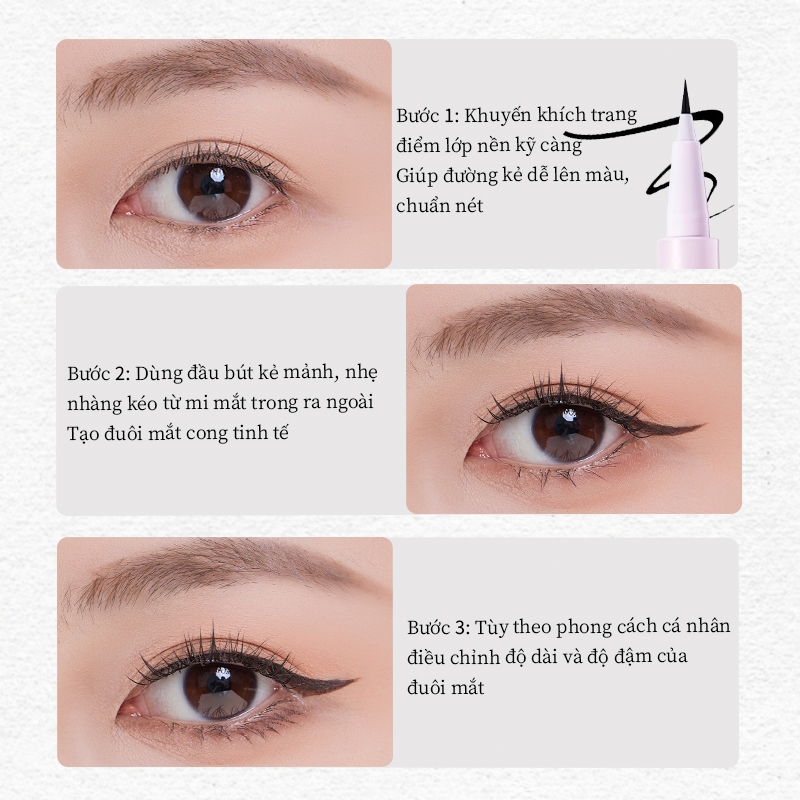 Bước 1: Khuyến khích trang điểm lớp nền kỹ càng
Giúp đường kẻ dễ lên màu, chuẩn nét

Bước 2: Dùng đầu bút kẻ mảnh, nhẹ nhàng kéo từ mi mắt trong ra ngoài
Tạo đuôi mắt cong tinh tế

Bước 3: Tùy theo phong cách cá nhân điều chỉnh độ dài và độ đậm của đuôi mắt