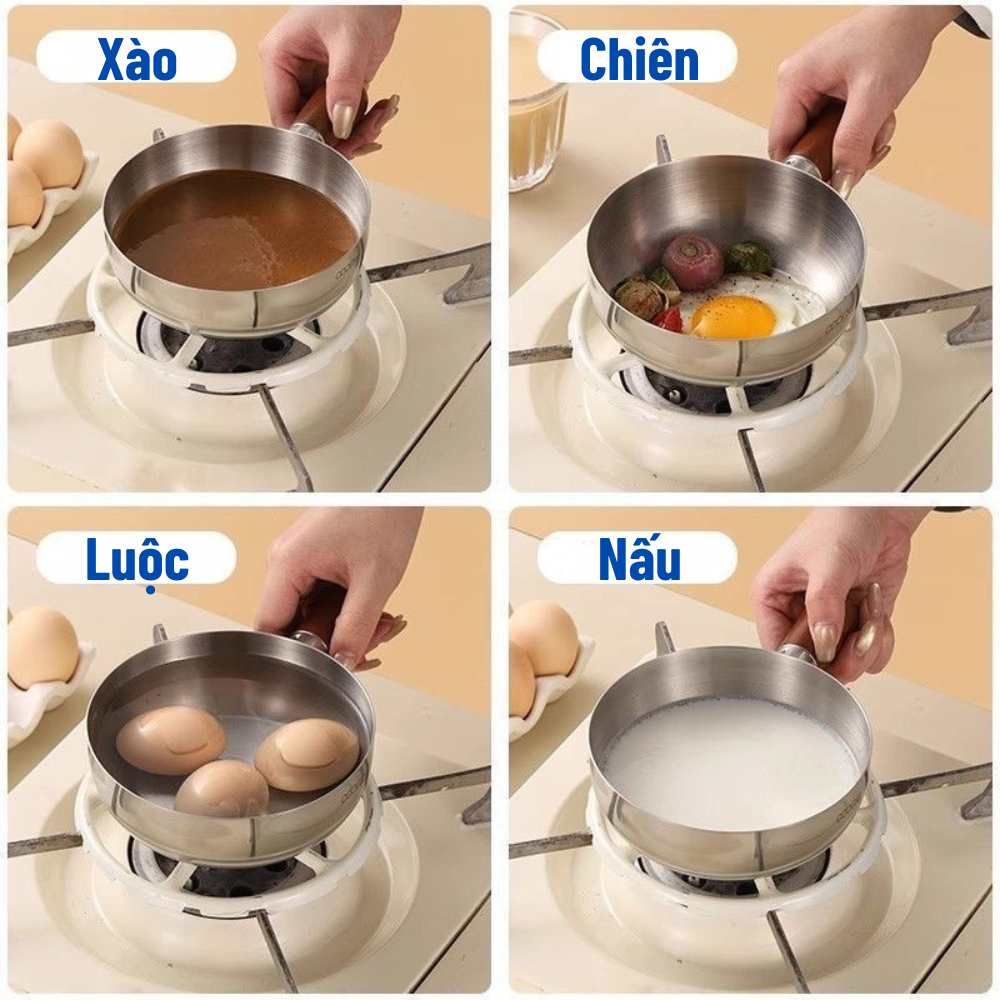 Xào

Chiên

Luộc

Nấu