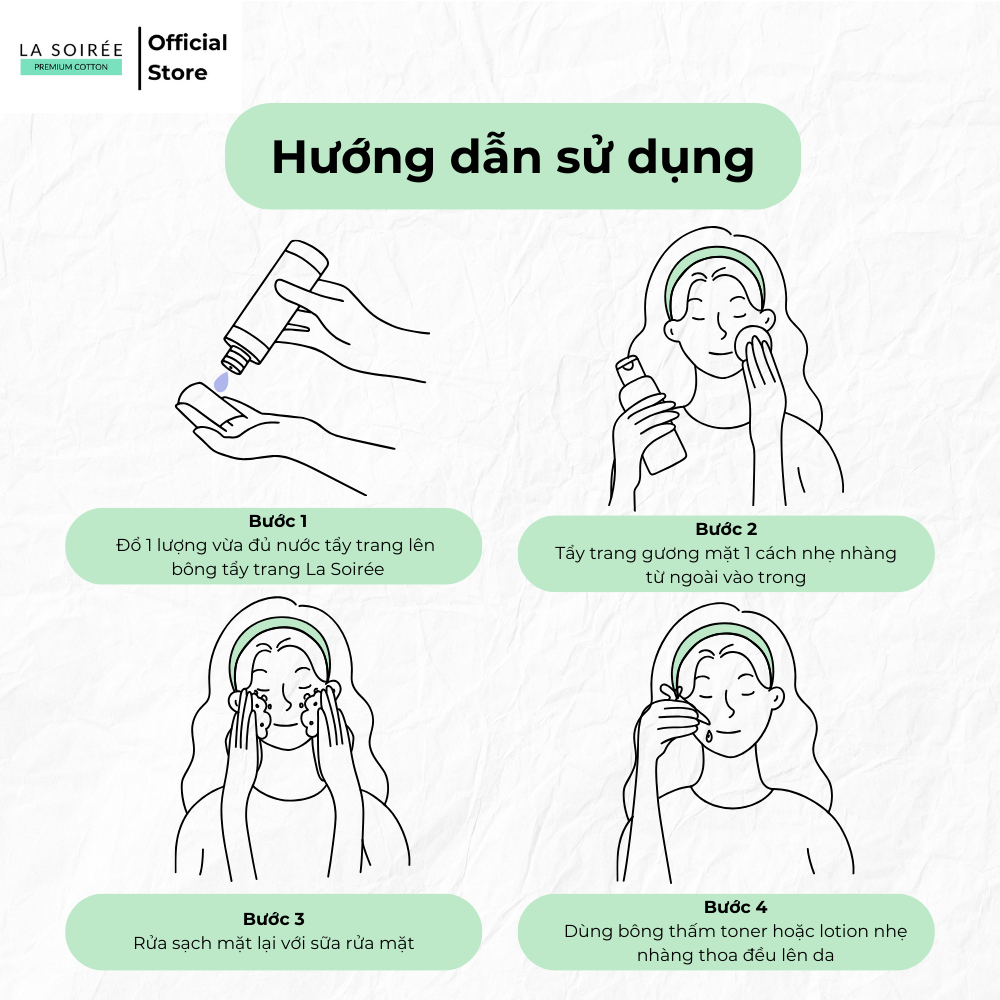 LA SOIRÉE
PREMIUM COTTON
Official Store

Hướng dẫn sử dụng

Bước 1
Đổ 1 lượng vừa đủ nước tẩy trang lên bông tẩy trang La Soirée

Bước 2
Tẩy trang gương mặt 1 cách nhẹ nhàng từ ngoài vào trong

Bước 3
Rửa sạch mặt lại với sữa rửa mặt

Bước 4
Dùng bông thấm toner hoặc lotion nhẹ nhàng thoa đều lên da