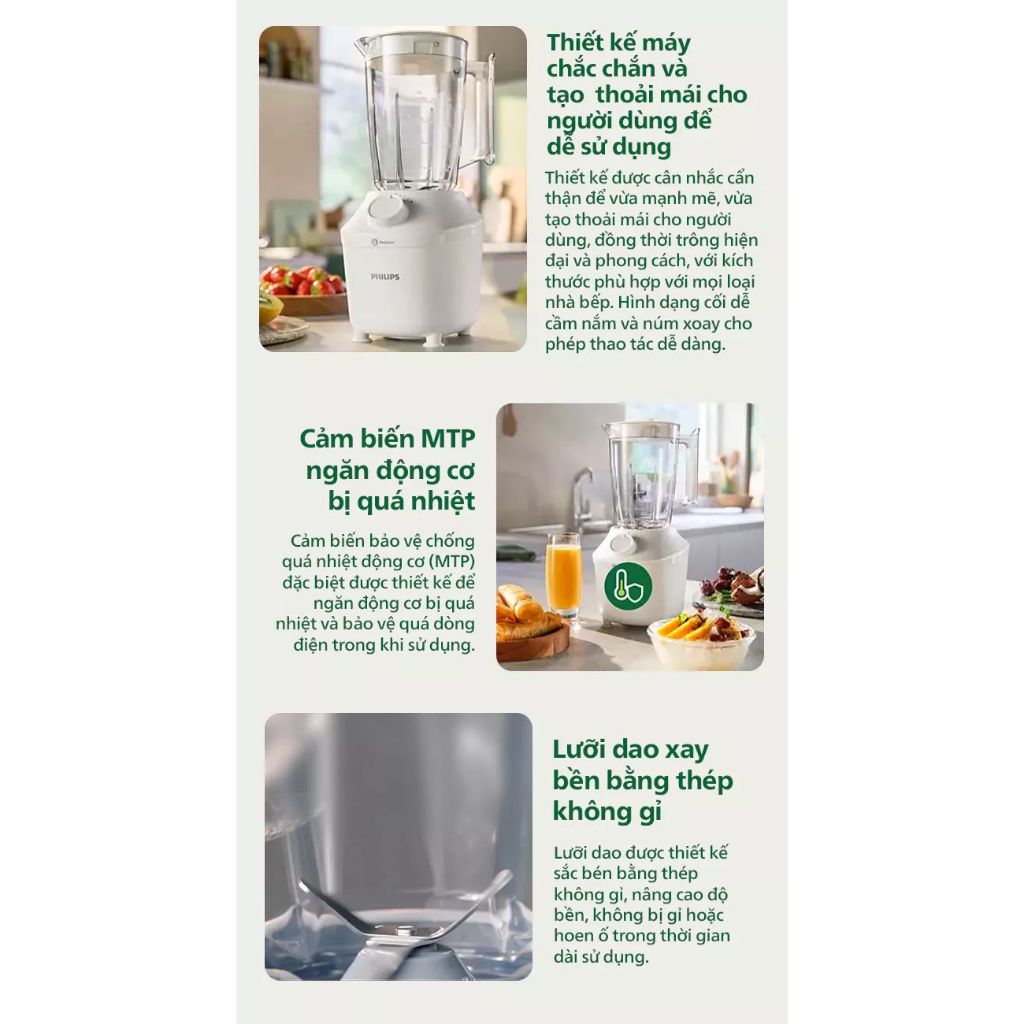 PHILIPS

Thiết kế máy chắc chắn và tạo  thoải mái cho người dùng để dễ sử dụng

Thiết kế được cân nhắc cẩn thận để vừa mạnh mẽ, vừa tạo thoải mái cho người dùng, đồng thời trông hiện đại và phong cách, với kích thước phù hợp với mọi loại nhà bếp. Hình dạng cối dễ cầm nắm và núm xoay cho phép thao tác dễ dàng.

Cảm biến MTP ngăn động cơ bị quá nhiệt

Cảm biến bảo vệ chống quá nhiệt động cơ (MTP) đặc biệt được thiết kế để ngăn động cơ bị quá nhiệt và bảo vệ quá dòng điện trong khi sử dụng.

Lưỡi dao xay bền bằng thép không gỉ

Lưỡi dao được thiết kế sắc bén bằng thép không gỉ, nâng cao độ bền, không bị gỉ hoặc hoen ố trong thời gian dài sử dụng.