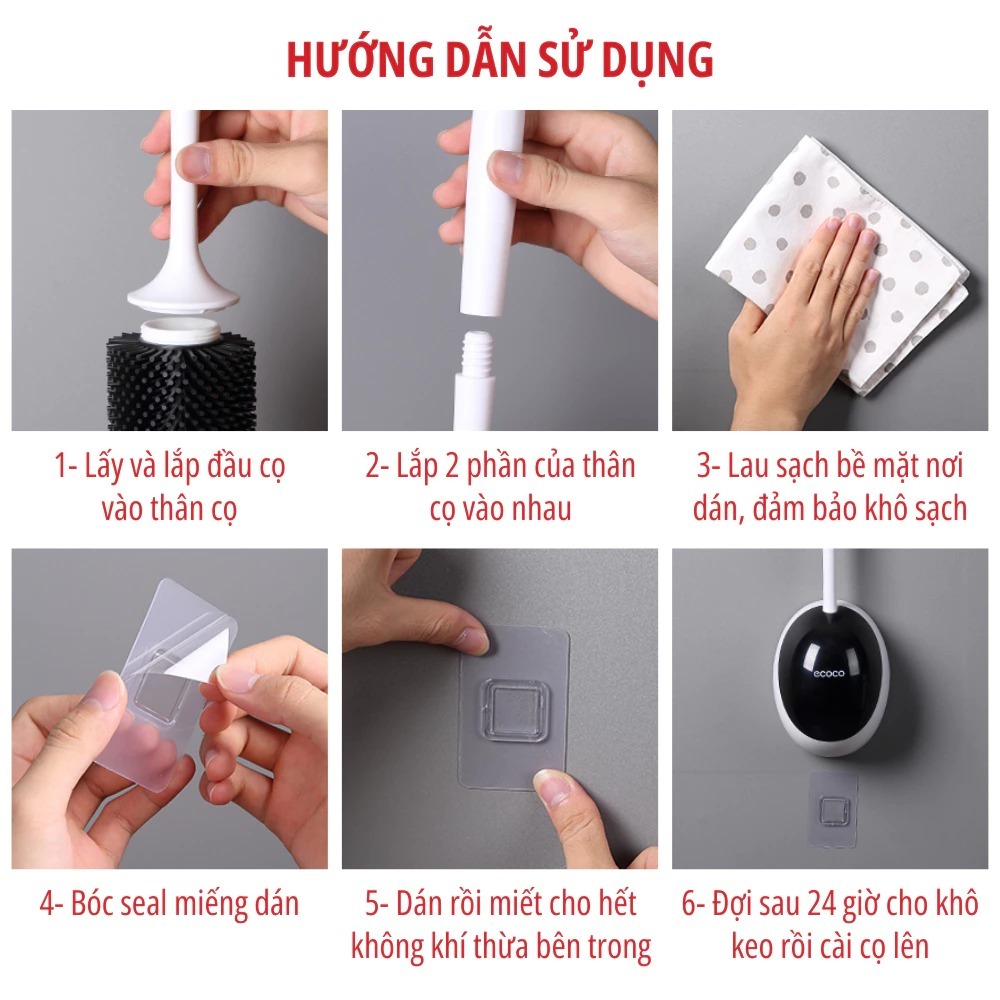 HƯỚNG DẪN SỬ DỤNG

1- Lấy và lắp đầu cọ vào thân cọ

2- Lắp 2 phần của thân cọ vào nhau

3- Lau sạch bề mặt nơi dán, đảm bảo khô sạch

4- Bóc seal miếng dán

5- Dán rồi miết cho hết không khí thừa bên trong

ecoco

6- Đợi sau 24 giờ cho khô keo rồi cài cọ lên