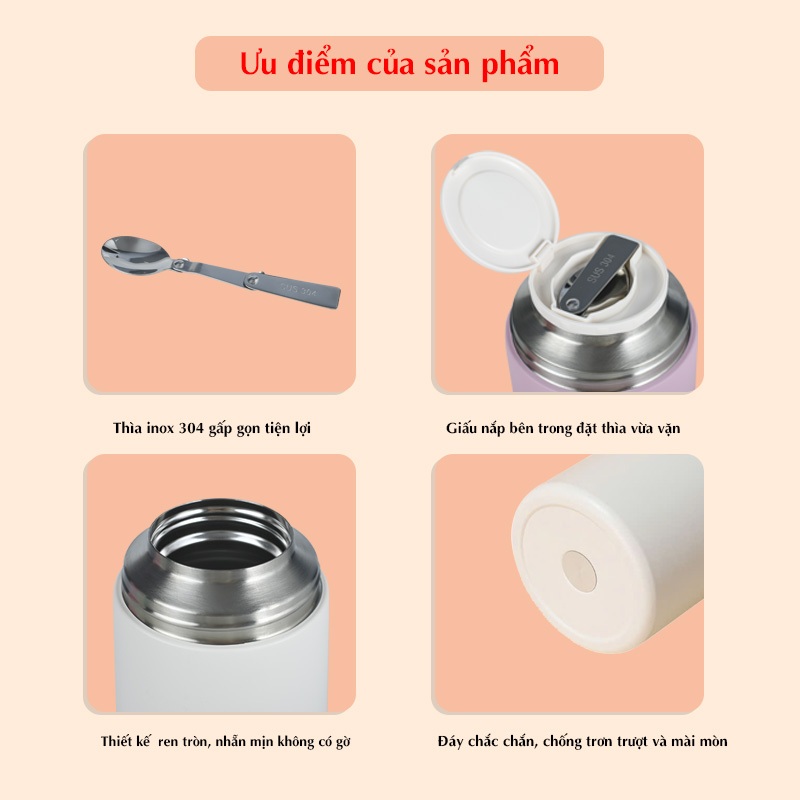 Ưu điểm của sản phẩm

SUS 304

Thìa inox 304 gấp gọn tiện lợi

SUS 304

Giấu nắp bên trong đặt thìa vừa vặn

Thiết kế ren tròn, nhẵn mịn không có gờ

Đáy chắc chắn, chống trơn trượt và mài mòn