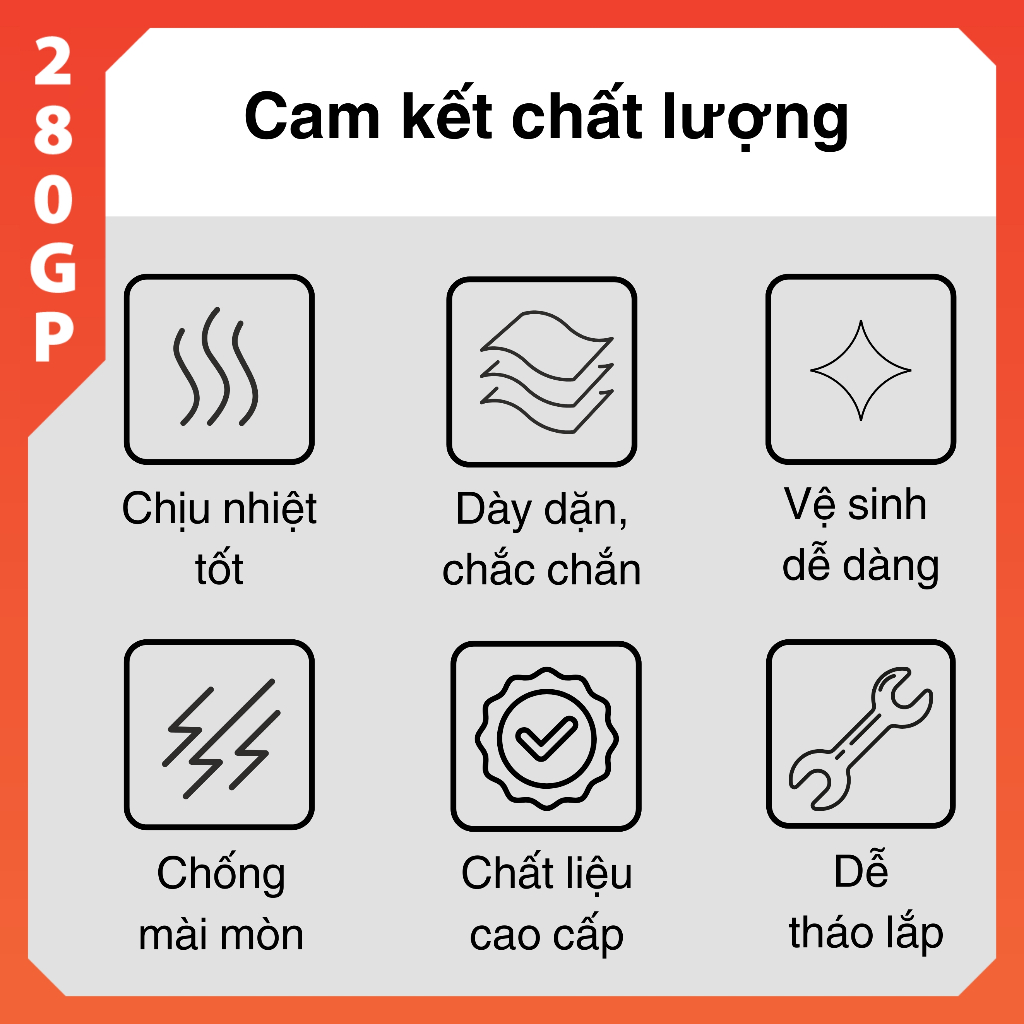 280GP

Cam kết chất lượng

Chịu nhiệt tốt

Dày dặn, chắc chắn

Vệ sinh dễ dàng

Chống mài mòn

Chất liệu cao cấp

Dễ tháo lắp