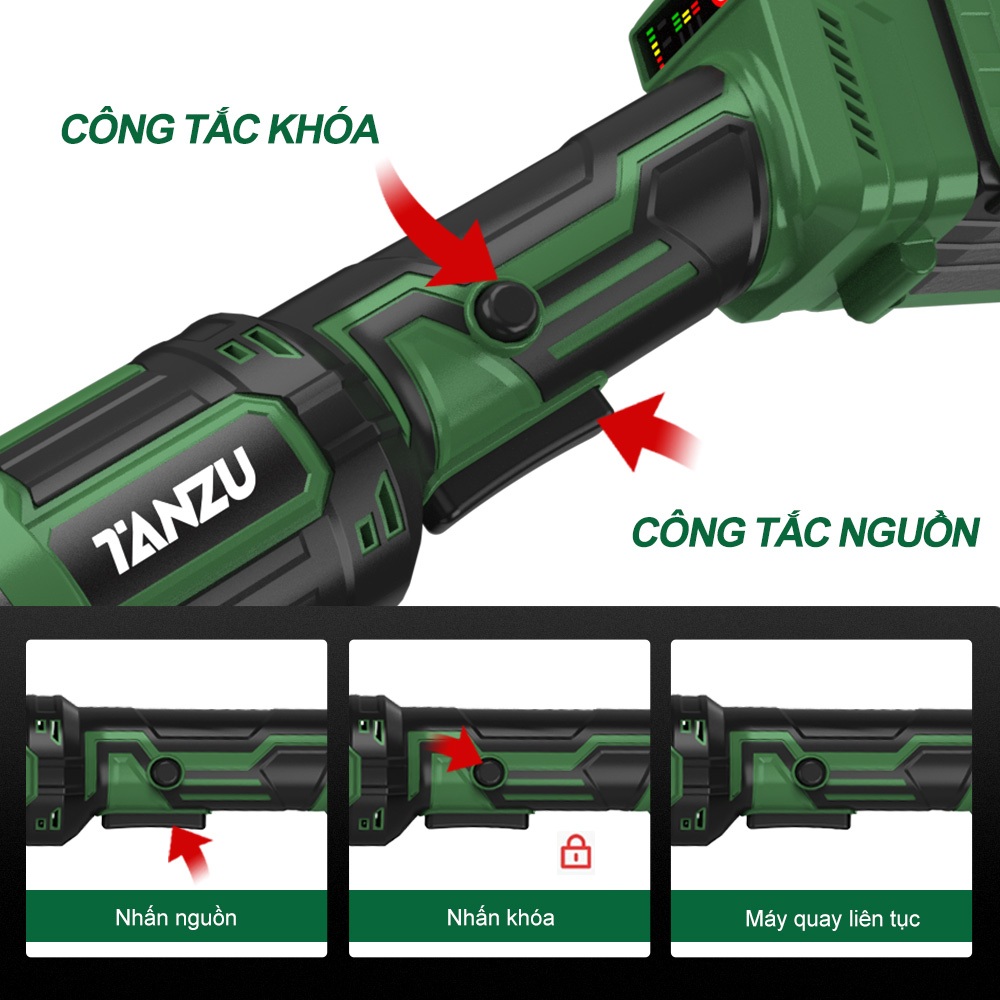 CÔNG TẮC KHÓA

TANZU

CÔNG TẮC NGUỒN

Nhấn nguồn

Nhấn khóa

Máy quay liên tục