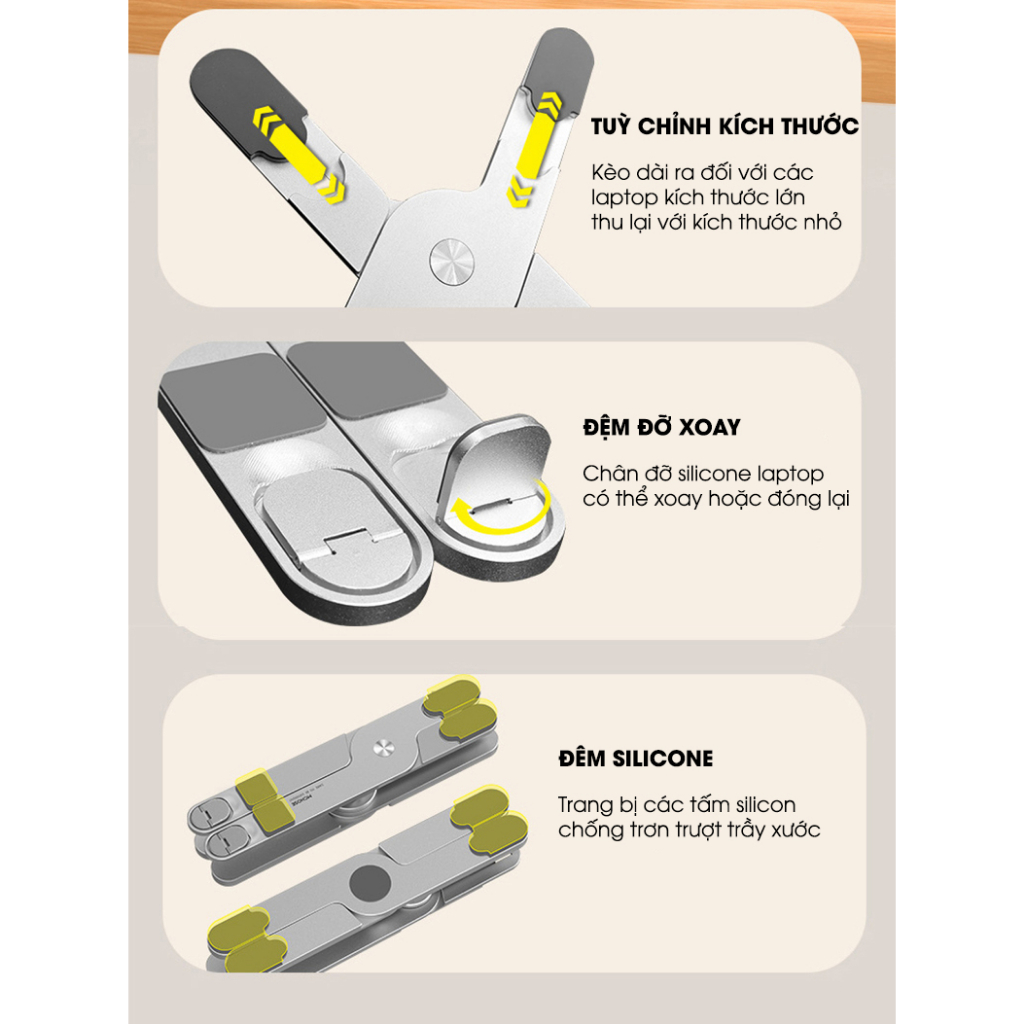 TUỲ CHỈNH KÍCH THƯỚC

Kèo dài ra đối với các laptop kích thước lớn thu lại với kích thước nhỏ

ĐỆM ĐỠ XOAY

Chân đỡ silicone laptop có thể xoay hoặc đóng lại

ĐÊM SILICONE

Trang bị các tấm silicon chống trơn trượt trầy xước