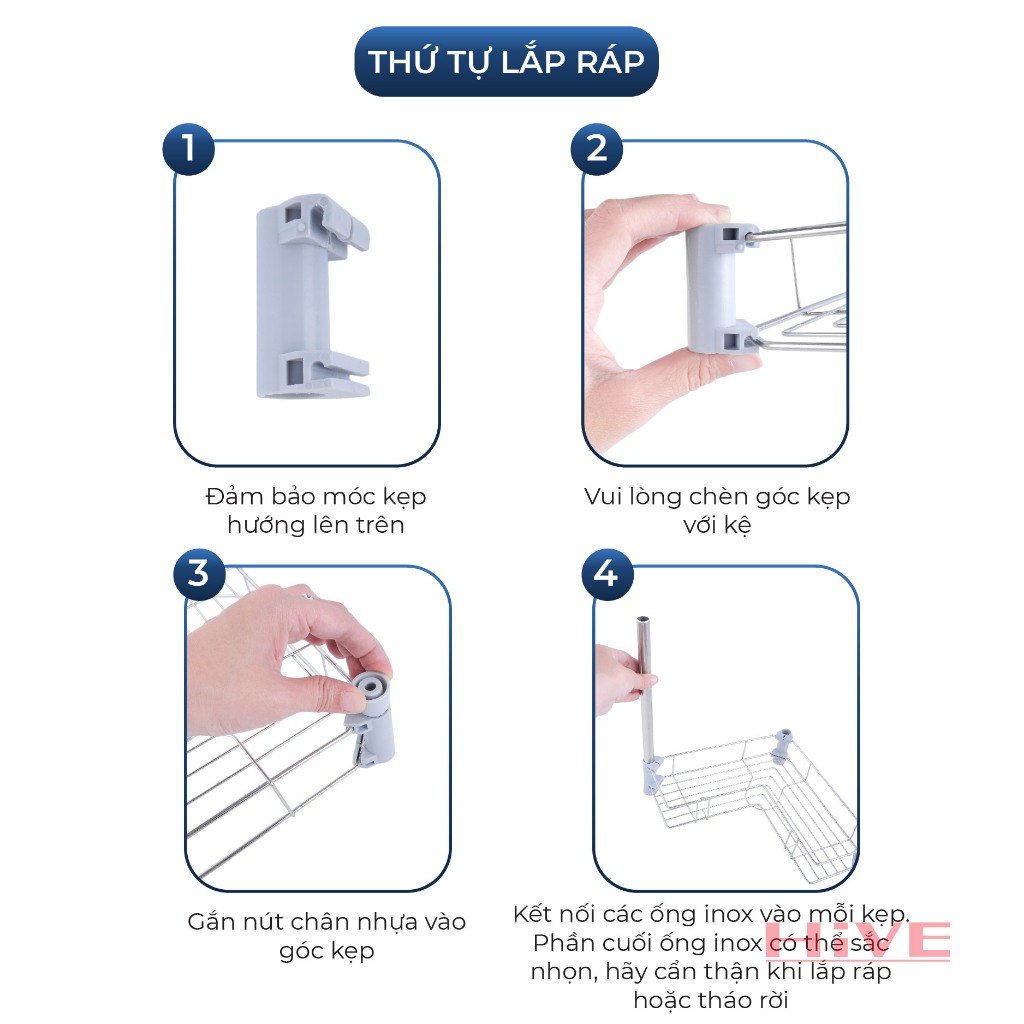 THỨ TỰ LẮP RÁP

1

Đảm bảo móc kẹp hướng lên trên

2

Vui lòng chèn góc kẹp với kệ

3

Gắn nút chân nhựa vào góc kẹp

4

Kết nối các ống inox vào mỗi kẹp. Phần cuối ống inox có thể sắc nhọn, hãy cẩn thận khi lắp ráp hoặc tháo rời

HIVE